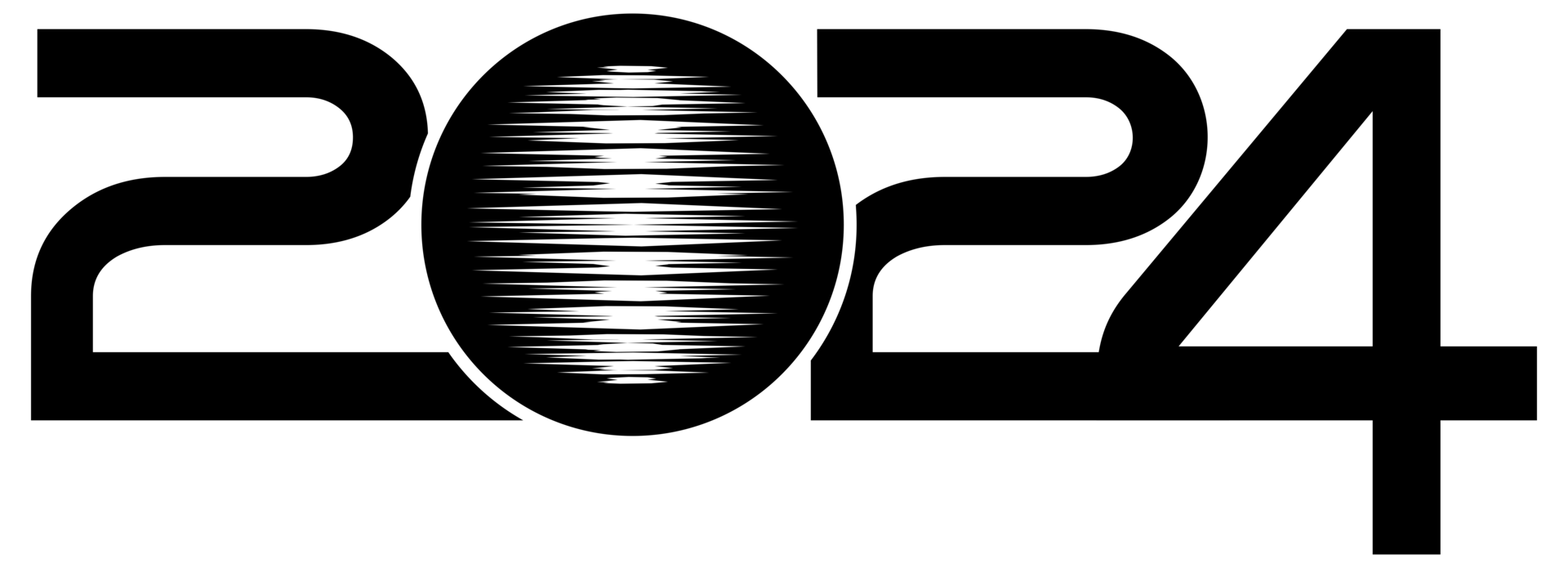 2024