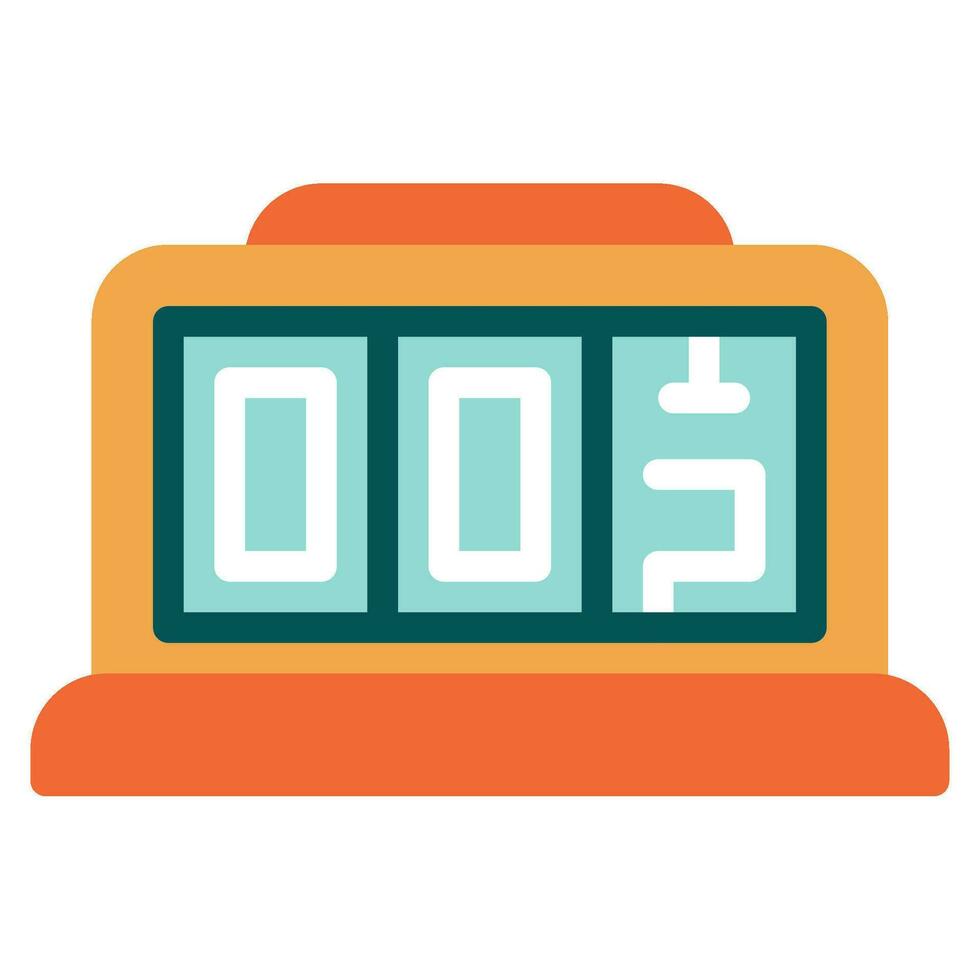 00$