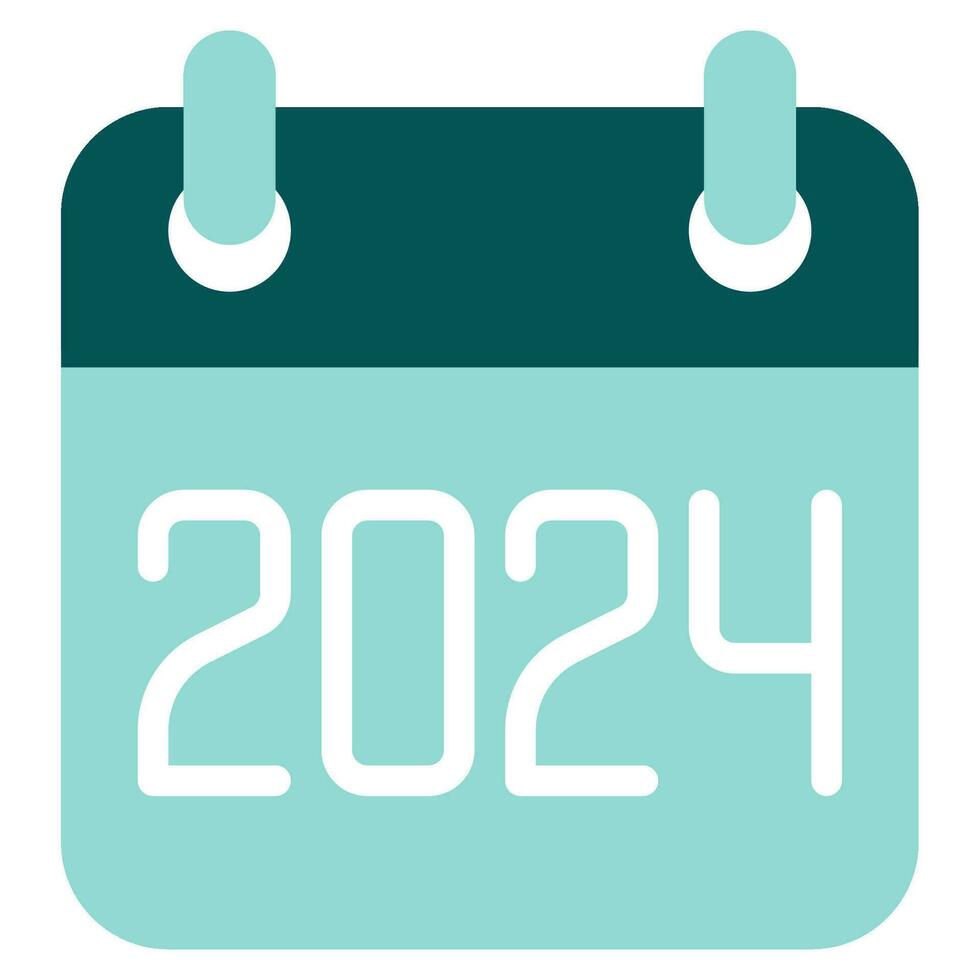 2024