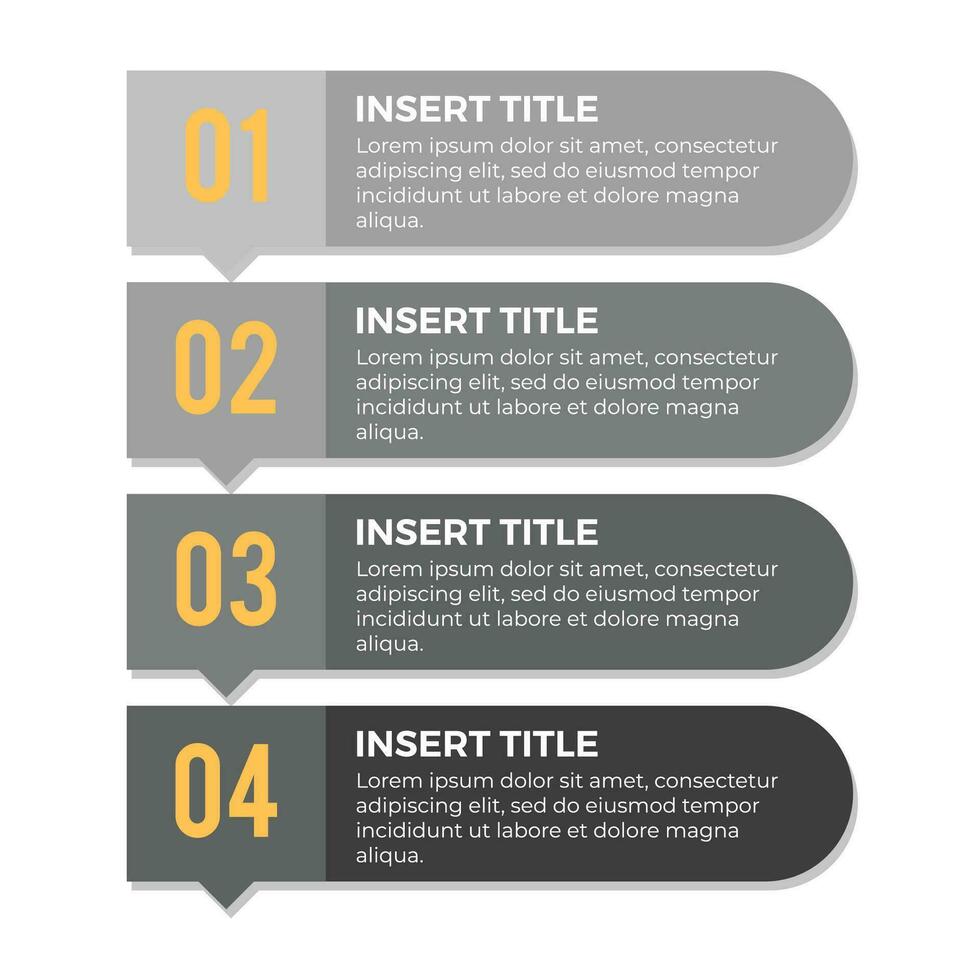 01

INSERT TITLE
Lorem ipsum dolor sit amet, consectetur adipiscing elit, sed do eiusmod tempor incididunt ut labore et dolore magna aliqua.

02

INSERT TITLE
Lorem ipsum dolor sit amet, consectetur adipiscing elit, sed do eiusmod tempor incididunt ut labore et dolore magna aliqua.

03

INSERT TITLE
Lorem ipsum dolor sit amet, consectetur adipiscing elit, sed do eiusmod tempor incididunt ut labore et dolore magna aliqua.

04

INSERT TITLE
Lorem ipsum dolor sit amet, consectetur adipiscing elit, sed do eiusmod tempor incididunt ut labore et dolore magna aliqua.