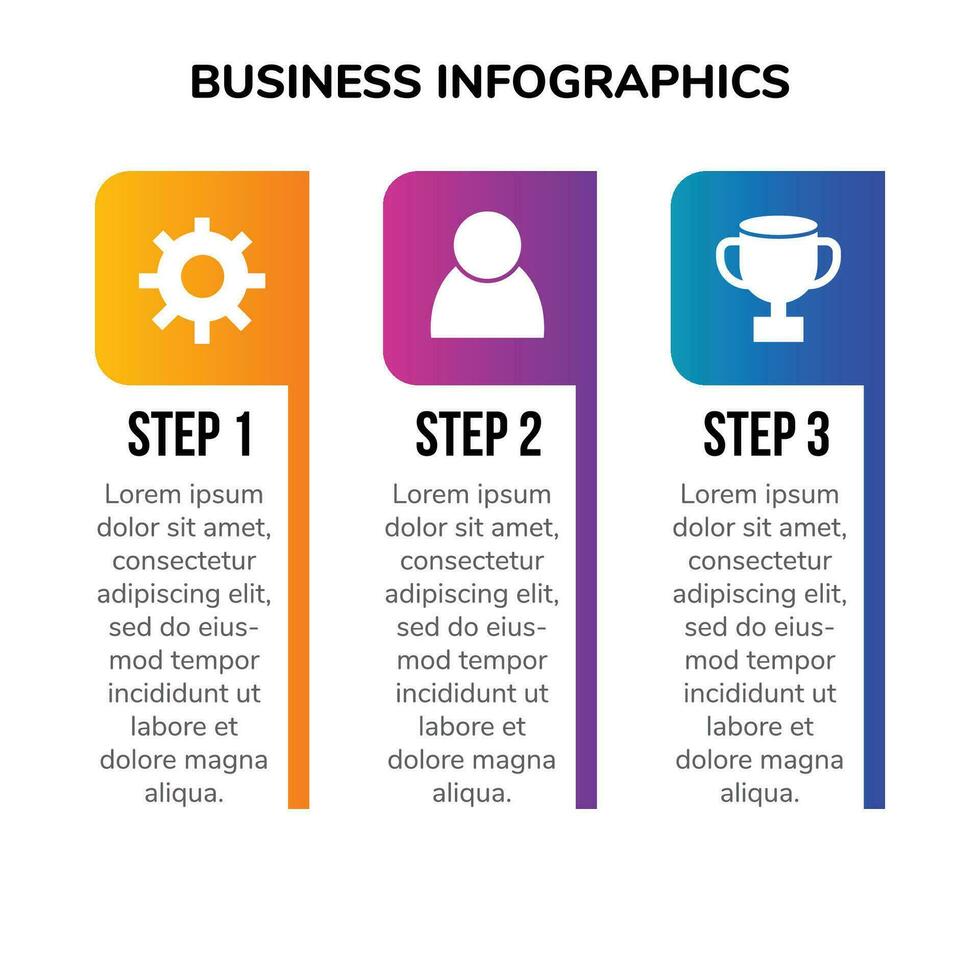 BUSINESS INFOGRAPHICS

STEP 1

Lorem ipsum dolor sit amet, consectetur adipiscing elit, sed do eiusmod tempor incididunt ut labore et dolore magna aliqua.

STEP 2

Lorem ipsum dolor sit amet, consectetur adipiscing elit, sed do eiusmod tempor incididunt ut labore et dolore magna aliqua.

STEP 3

Lorem ipsum dolor sit amet, consectetur adipiscing elit, sed do eiusmod tempor incididunt ut labore et dolore magna aliqua.