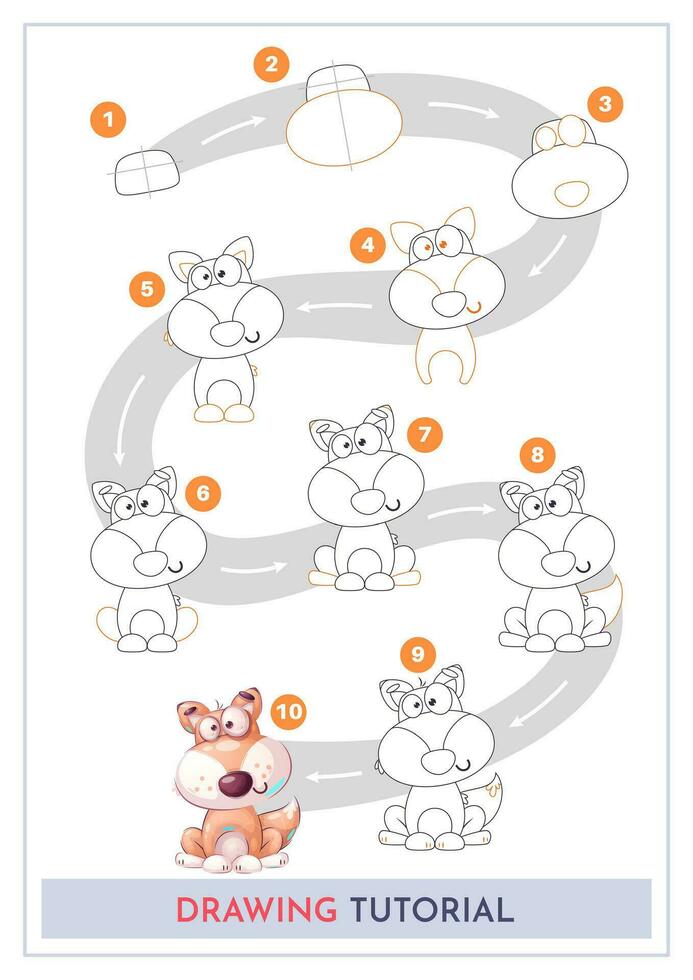 1
2
3
4
5
6
7
8
9
10

DRAWING TUTORIAL