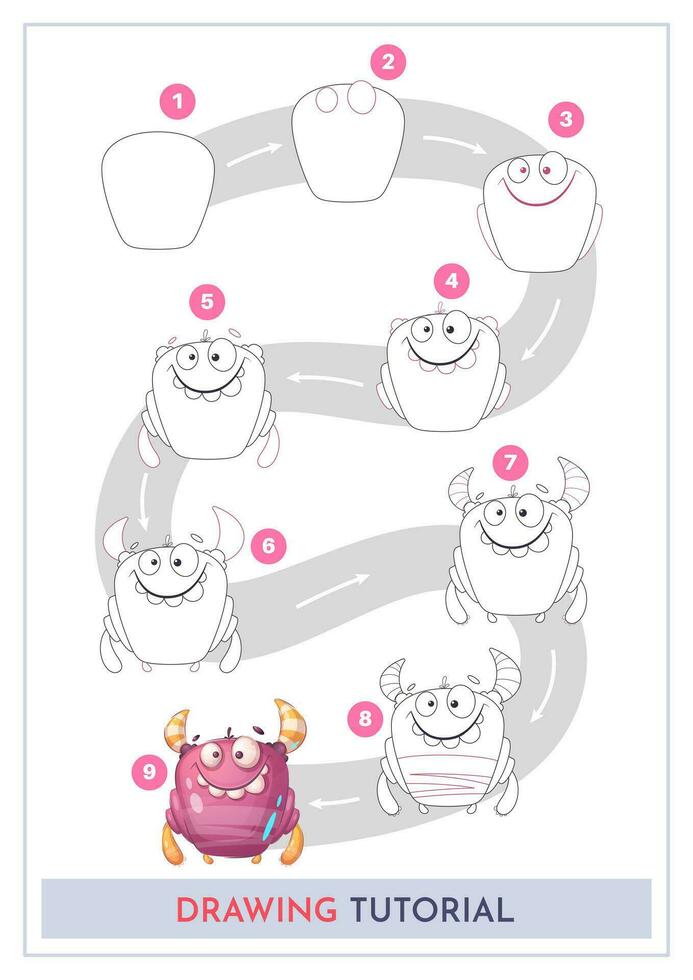 1

2

3

4

5

6

7

8

9

DRAWING TUTORIAL