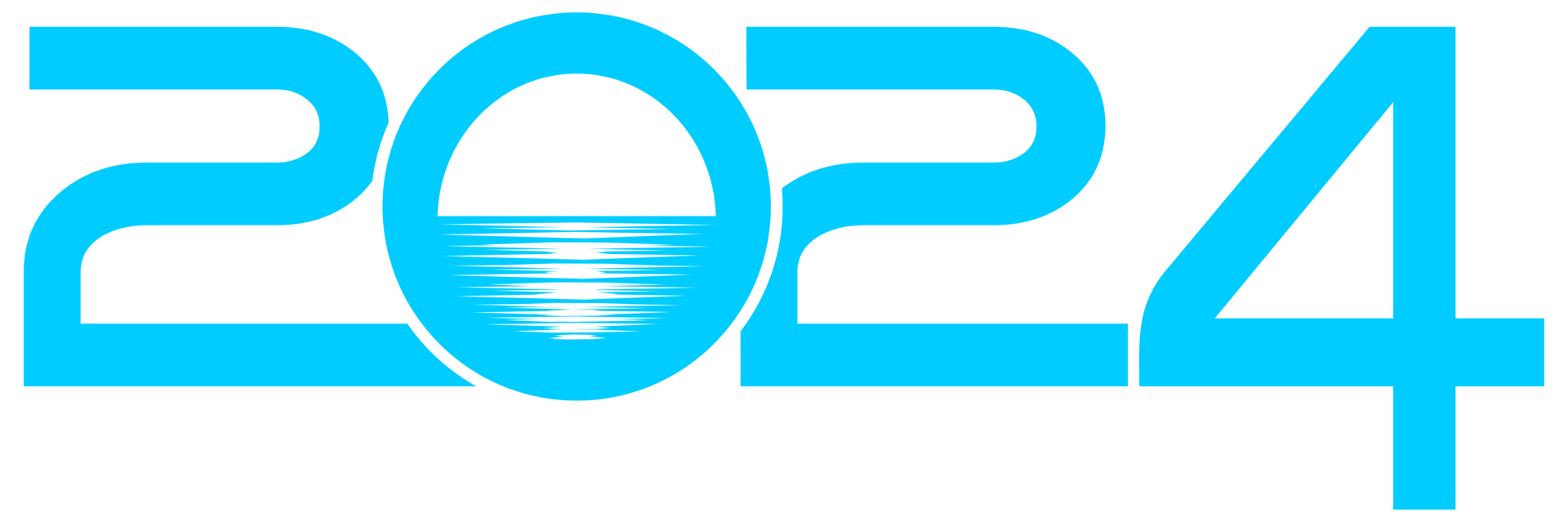 2024