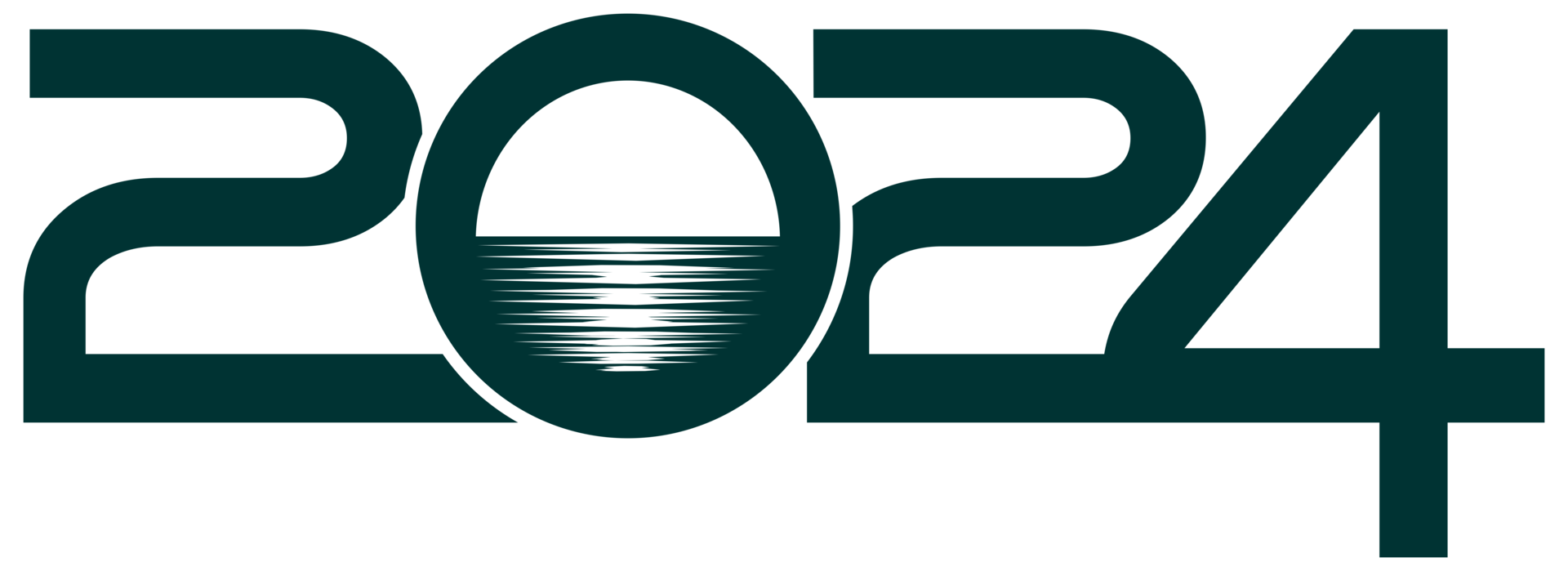 2024