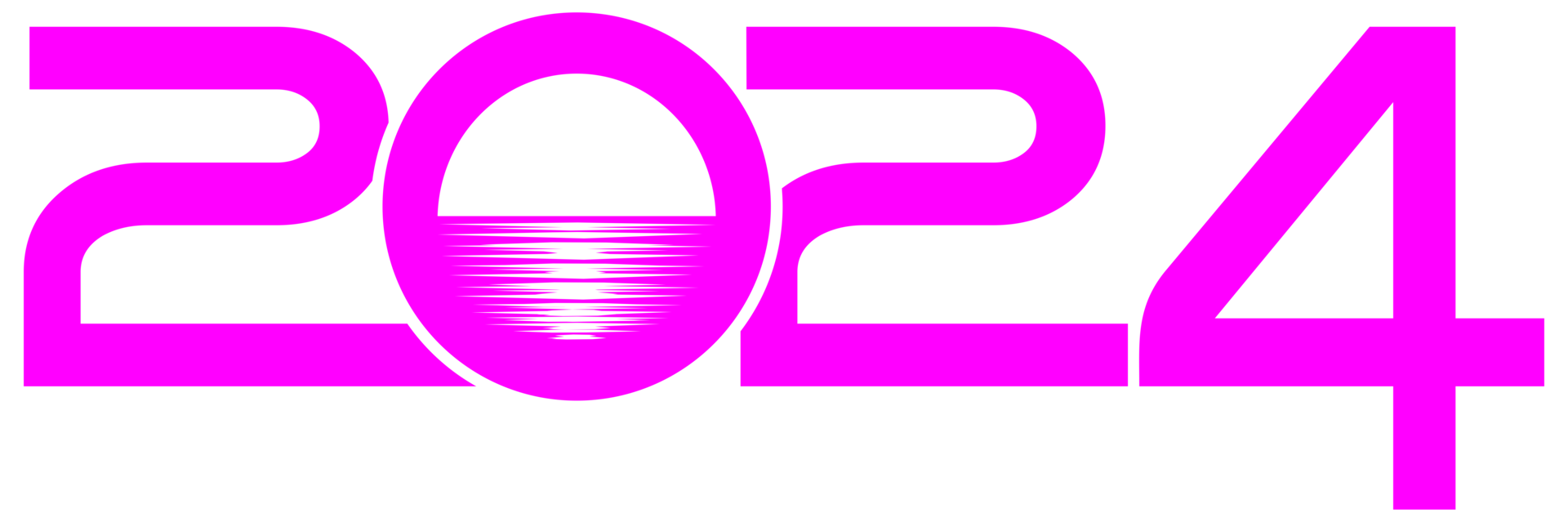 2024