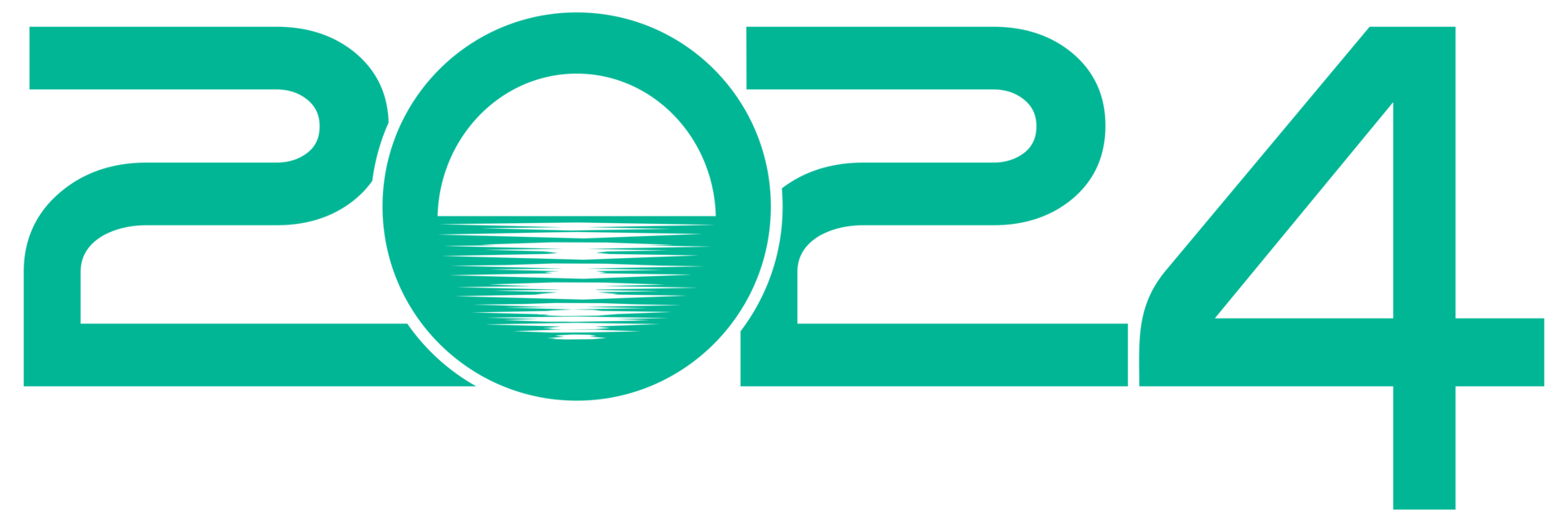 2024