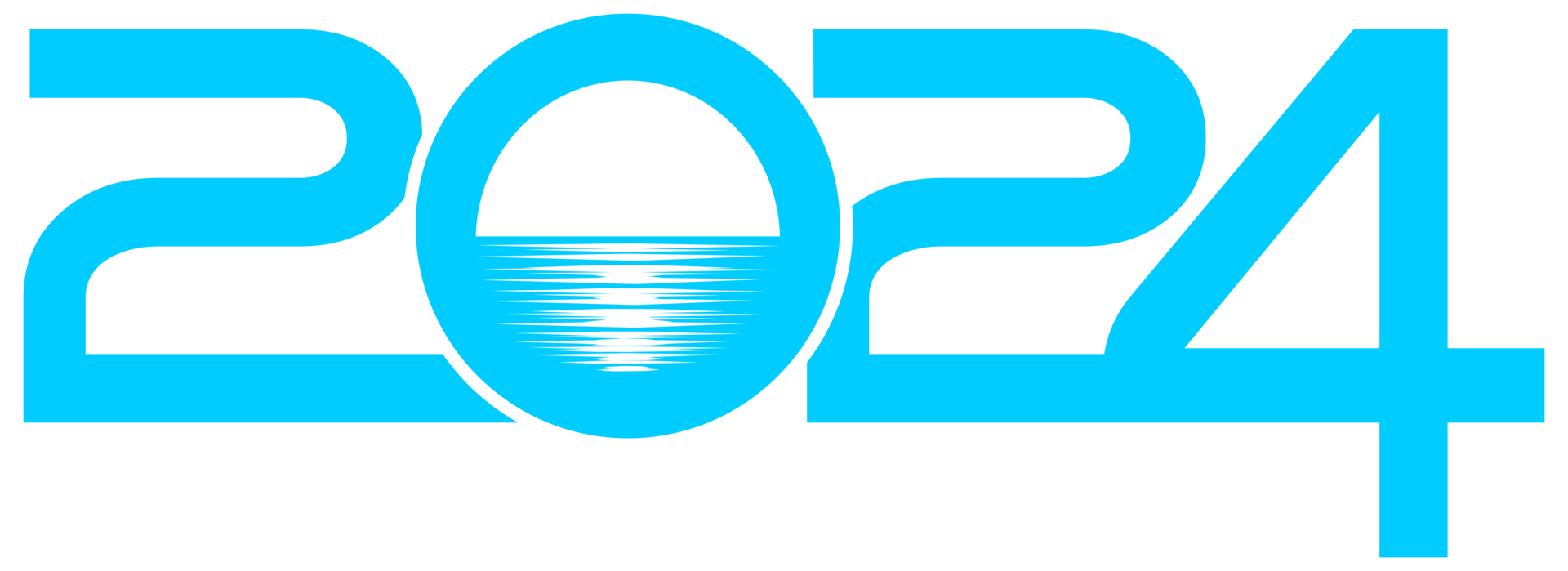 2024