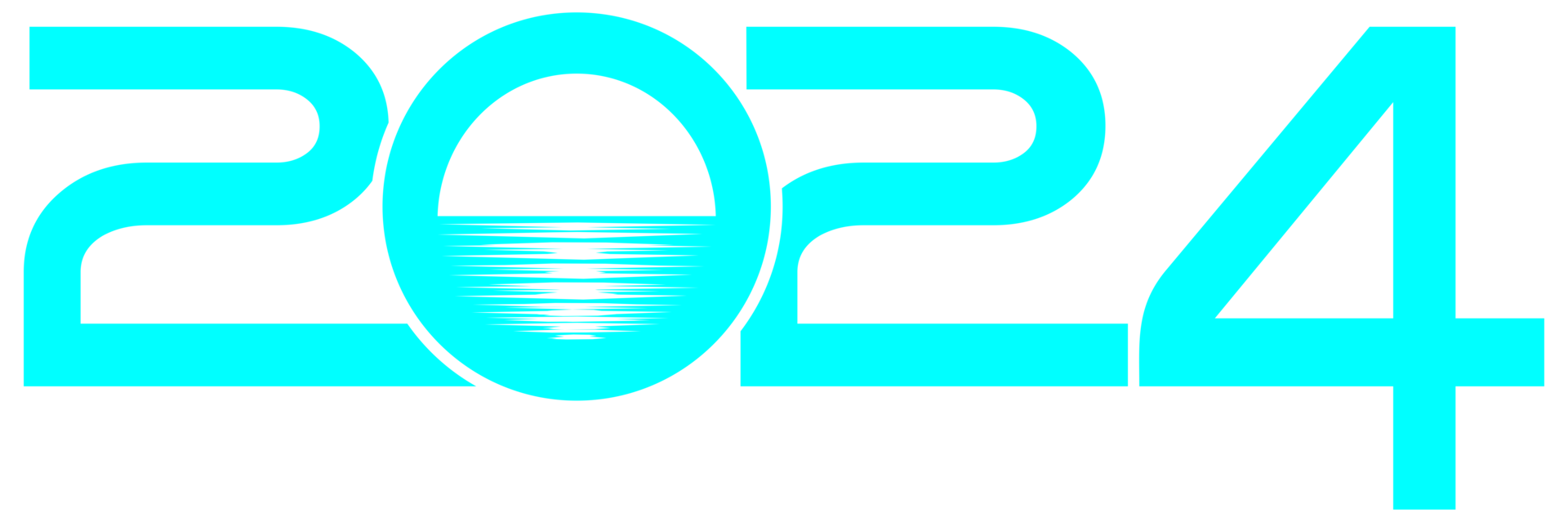 2024