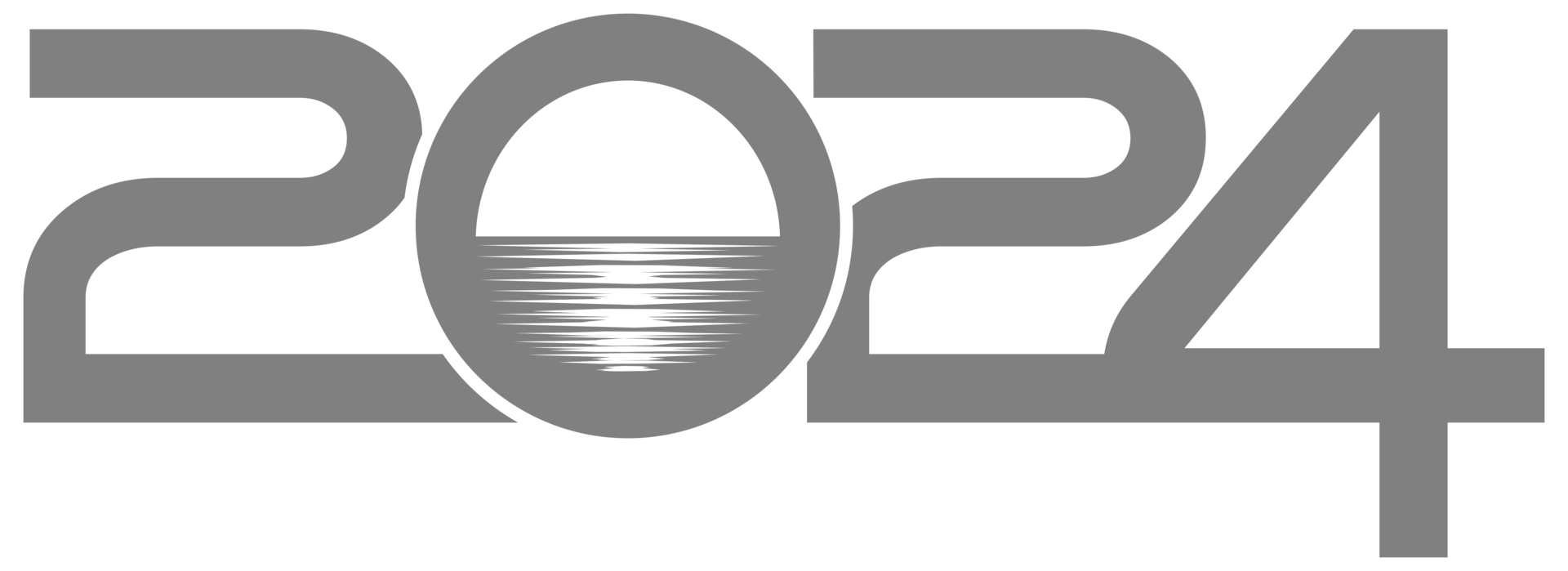 2024