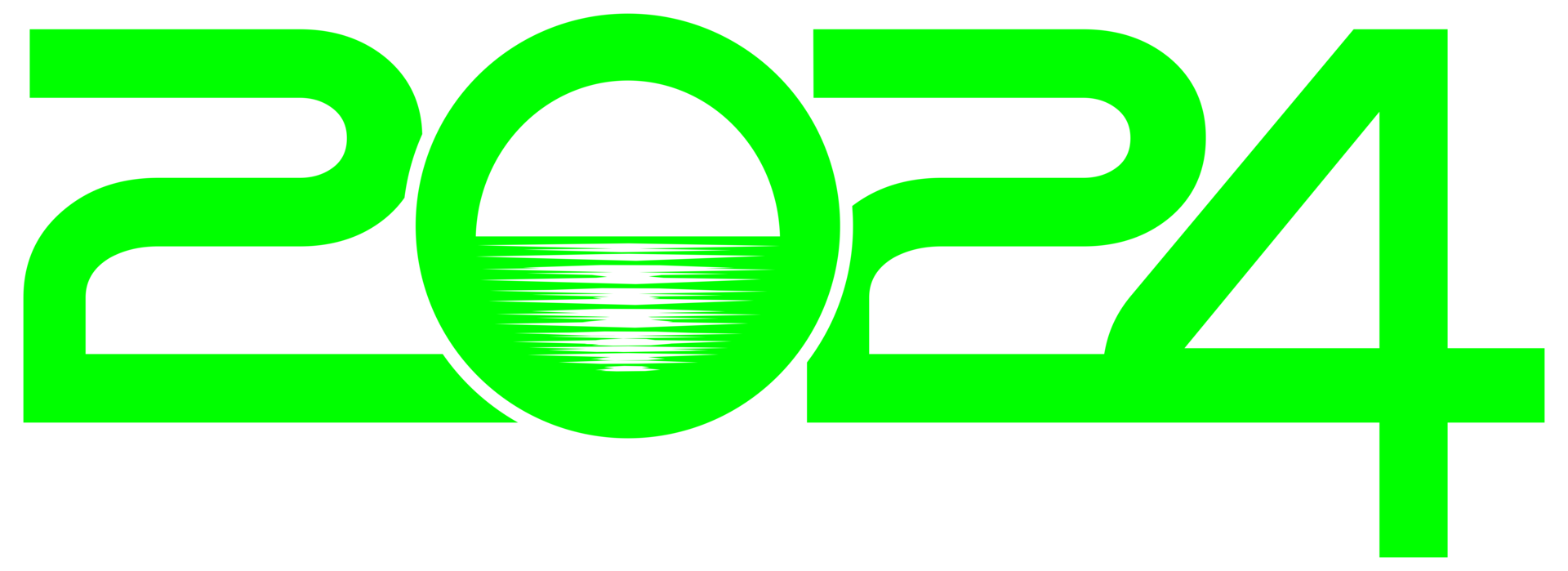 2024