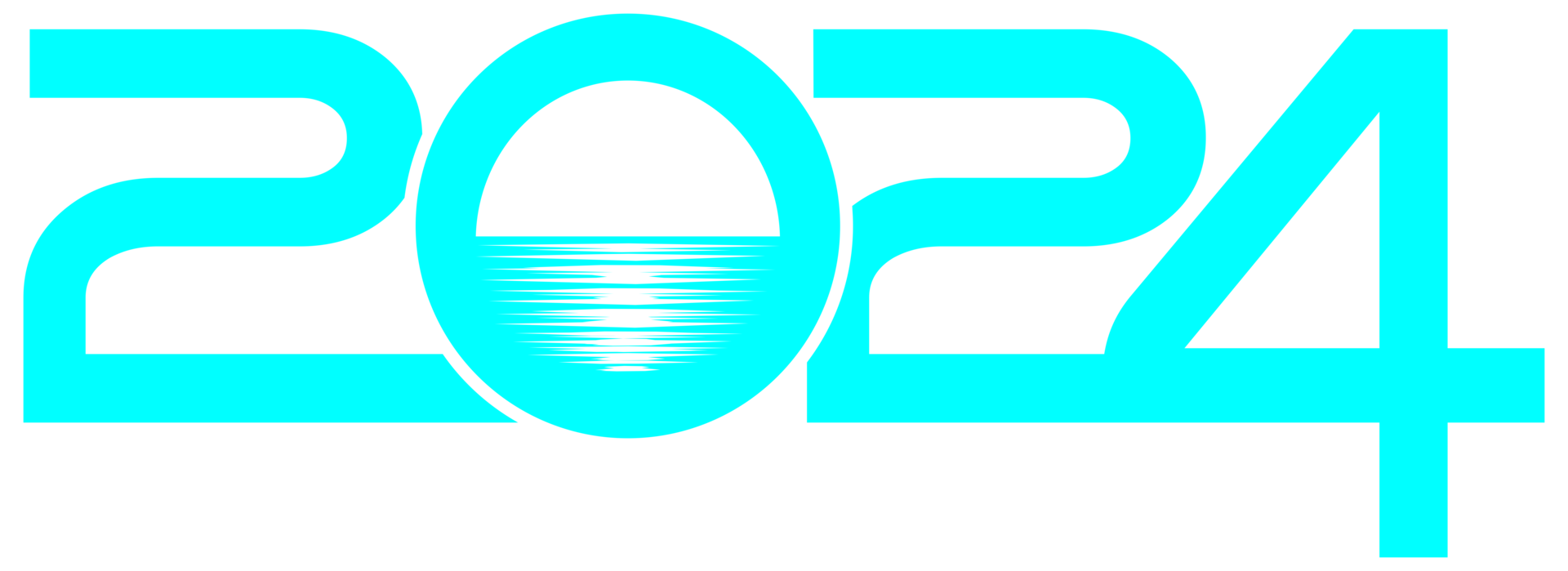 2024