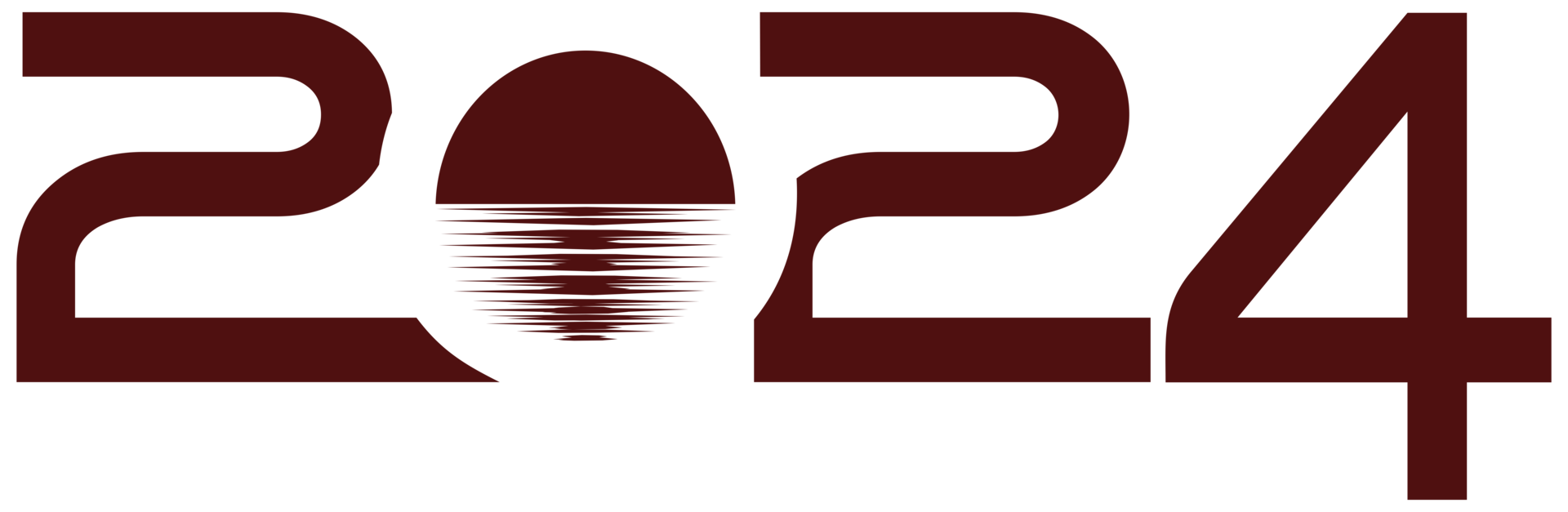 2024