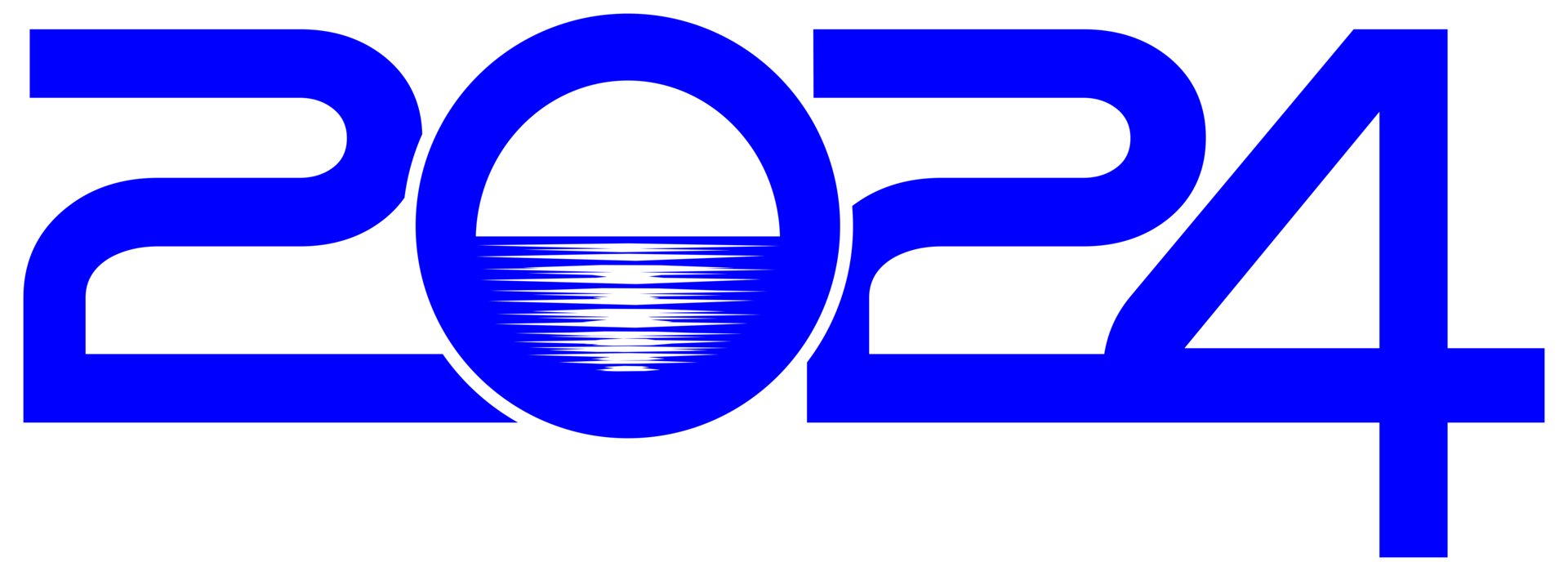 2024