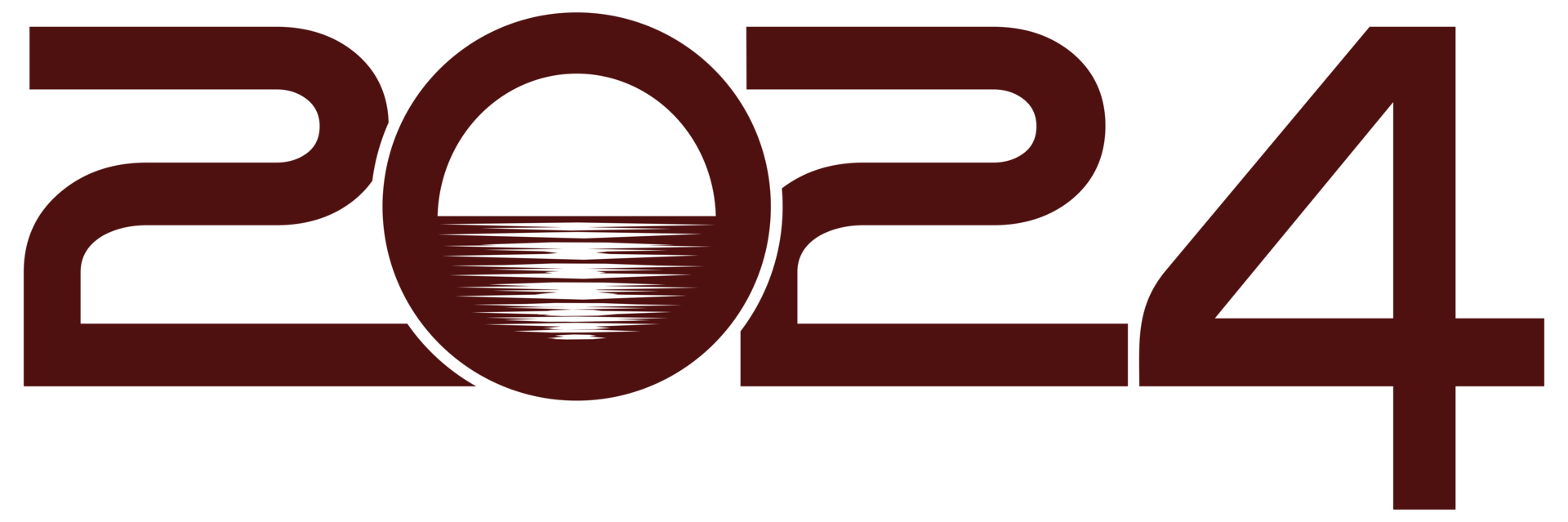 2024