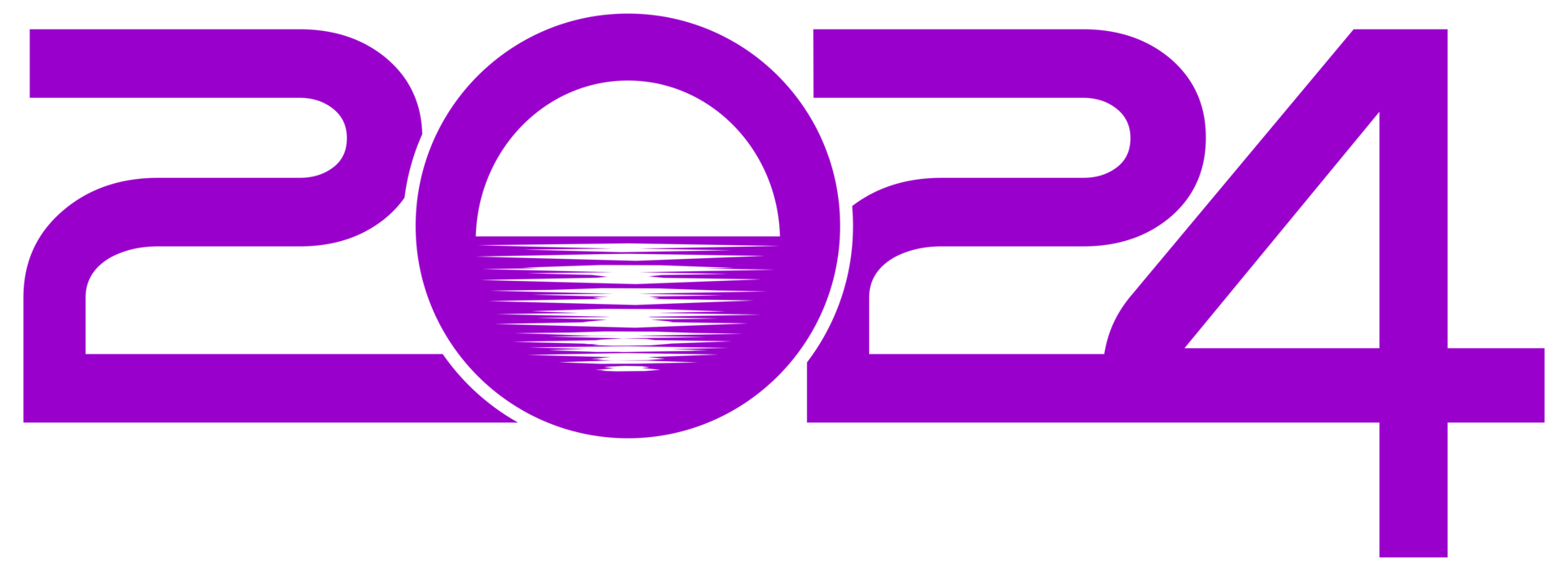 2024