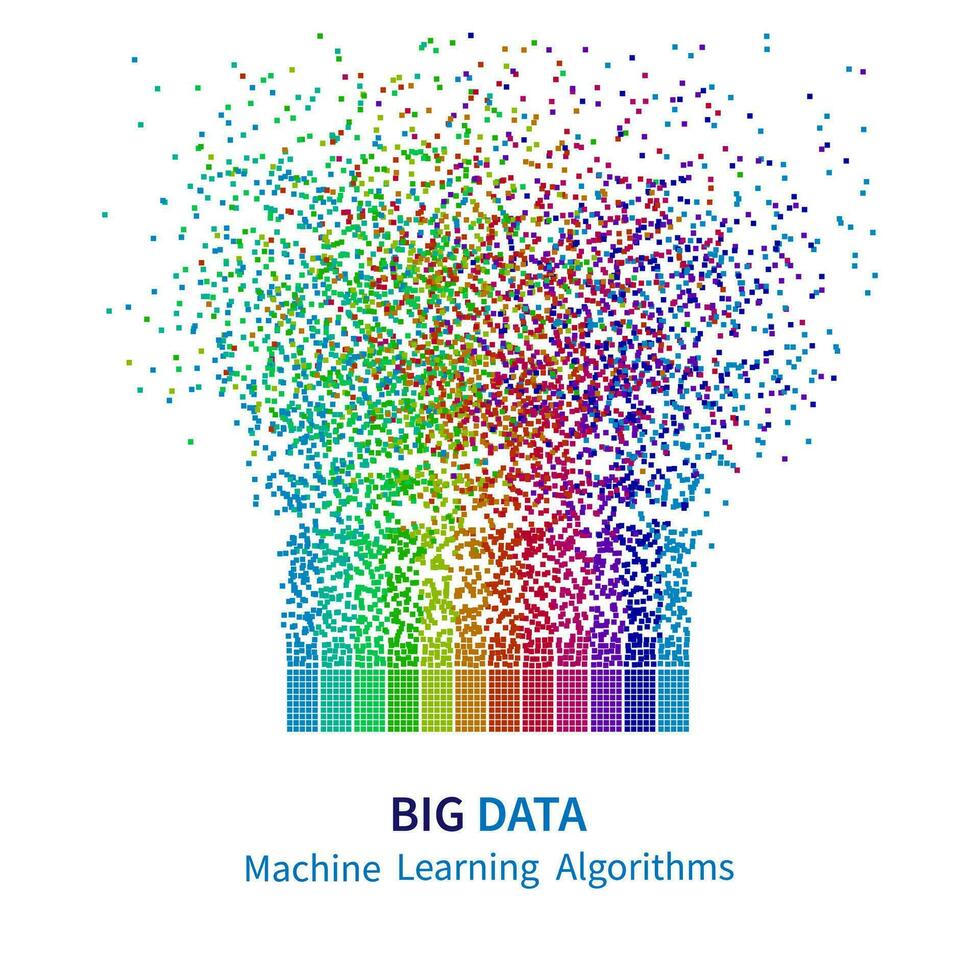 BIG DATA
Machine Learning Algorithms