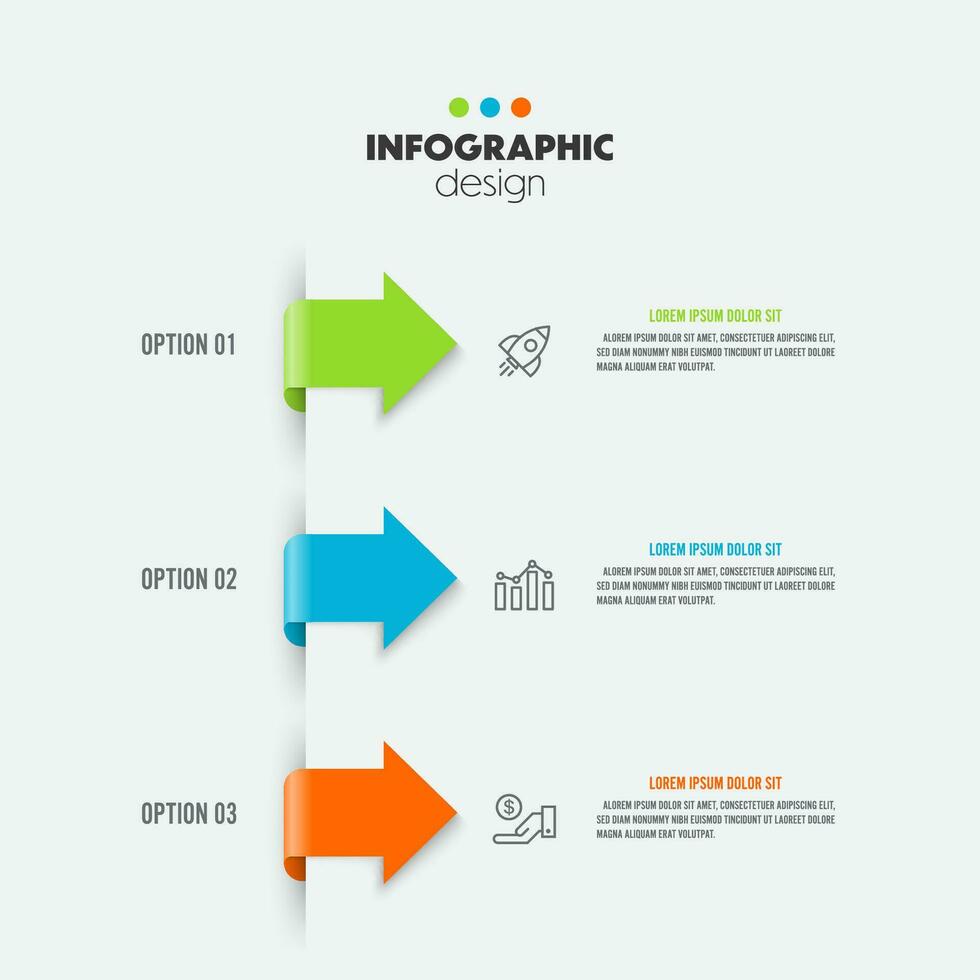 INFOGRAPHIC
design

OPTION 01

LOREM IPSUM DOLOR SIT

ALOREM IPSUM DOLOR SIT AMET, CONSECTETUER ADIPISCING ELIT, SED DIAM NONUMMY NIBH EUISMOD TINCIDUNT UT LAOREET DOLORE MAGNA ALIQUAM ERAT VOLUTPAT.

OPTION 02

LOREM IPSUM DOLOR SIT

ALOREM IPSUM DOLOR SIT AMET, CONSECTETUER ADIPISCING ELIT, SED DIAM NONUMMY NIBH EUISMOD TINCIDUNT UT LAOREET DOLORE MAGNA ALIQUAM ERAT VOLUTPAT.

OPTION 03

LOREM IPSUM DOLOR SIT

ALOREM IPSUM DOLOR SIT AMET, CONSECTETUER ADIPISCING ELIT, SED DIAM NONUMMY NIBH EUISMOD TINCIDUNT UT LAOREET DOLORE MAGNA ALIQUAM ERAT VOLUTPAT.