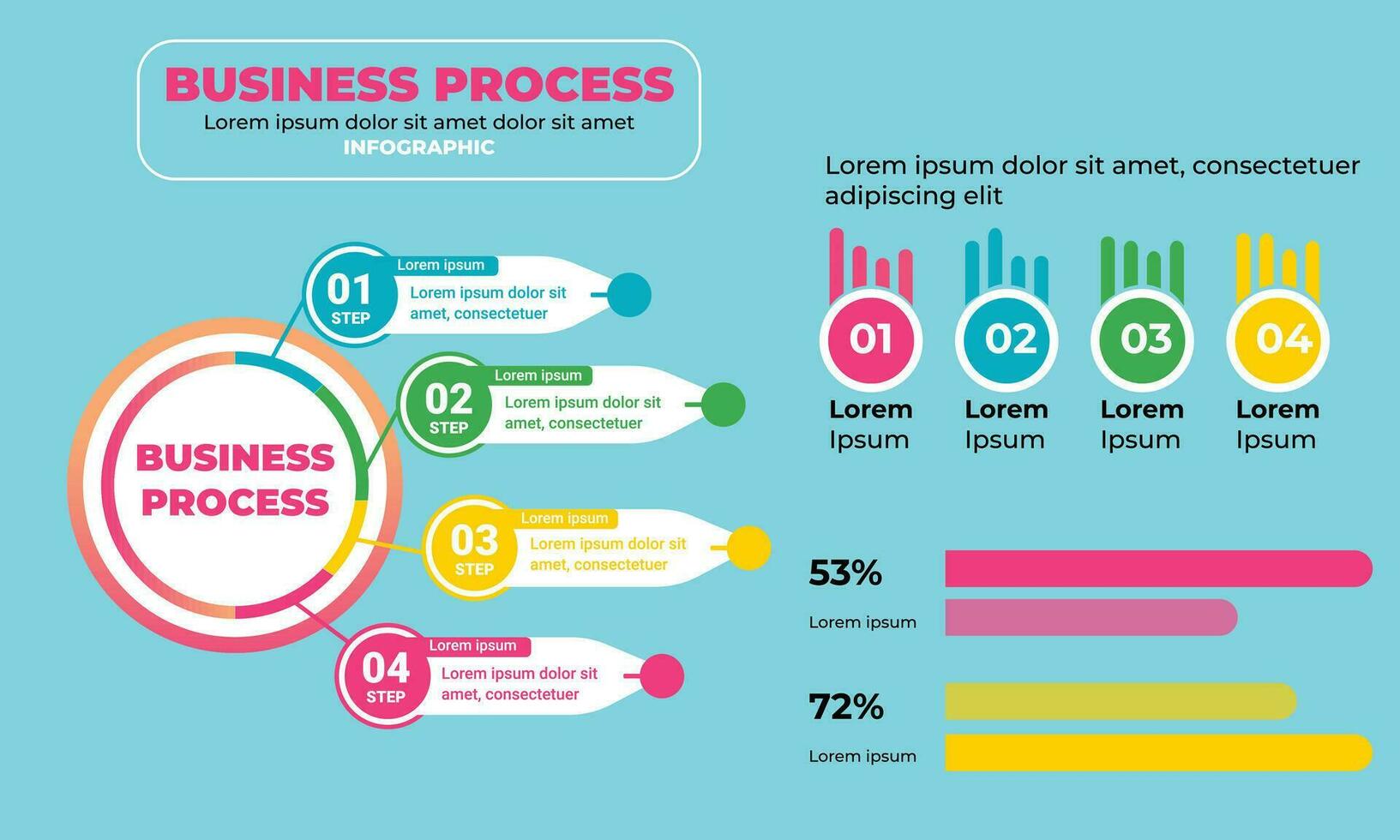 BUSINESS PROCESS
Lorem ipsum dolor sit amet dolor sit amet
INFOGRAPHIC

BUSINESS PROCESS

01 STEP
Lorem ipsum
Lorem ipsum dolor sit amet, consectetuer

02 STEP
Lorem ipsum
Lorem ipsum dolor sit amet, consectetuer

03 STEP
Lorem ipsum
Lorem ipsum dolor sit amet, consectetuer

04 STEP
Lorem ipsum
Lorem ipsum dolor sit amet, consectetuer

Lorem ipsum dolor sit amet, consectetuer adipiscing elit

01
Lorem Ipsum

02
Lorem Ipsum

03
Lorem Ipsum

04
Lorem Ipsum

53%
Lorem ipsum

72%
Lorem ipsum