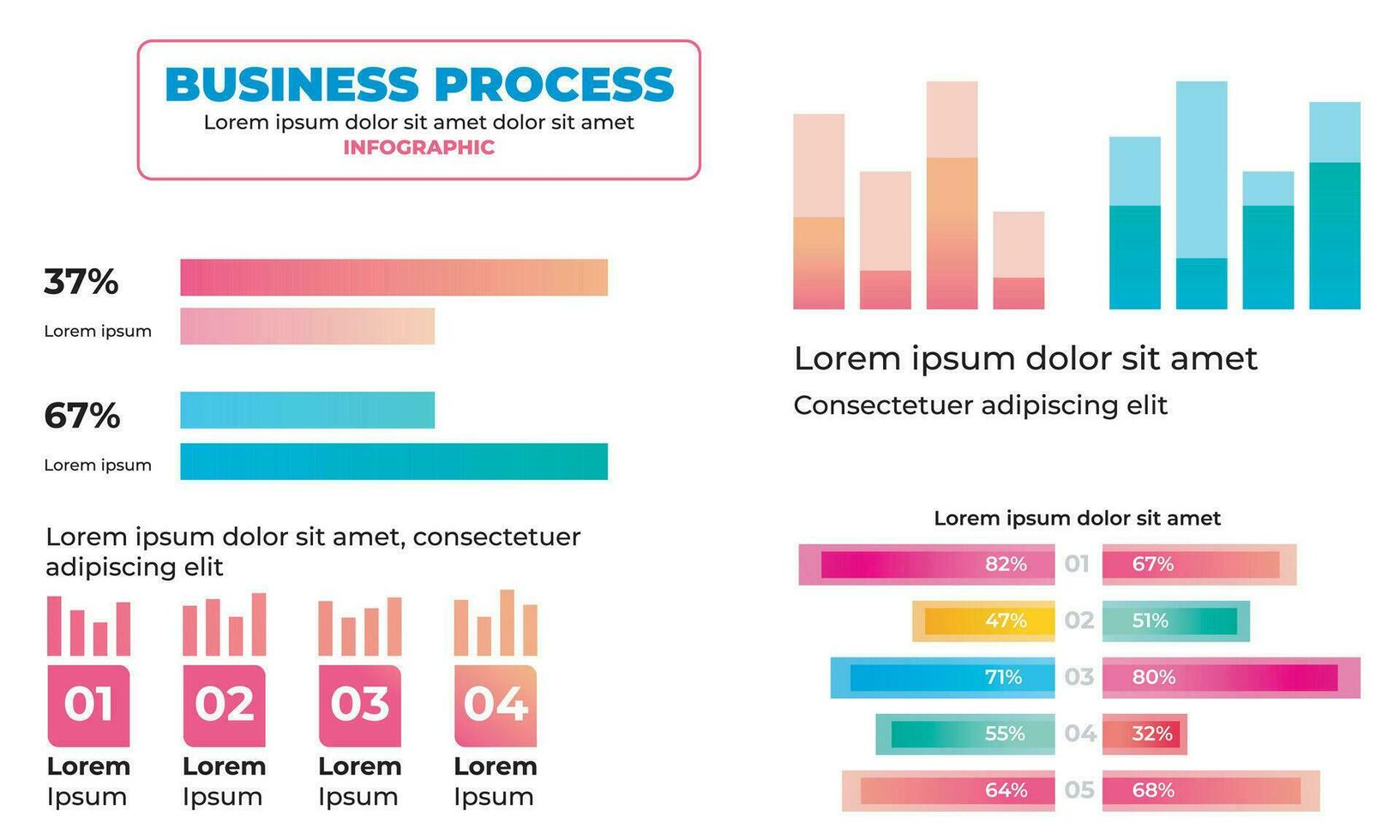 BUSINESS PROCESS
Lorem ipsum dolor sit amet dolor sit amet
INFOGRAPHIC

37%
Lorem ipsum

67%
Lorem ipsum

Lorem ipsum dolor sit amet, consectetuer adipiscing elit

01
Lorem Ipsum

02
Lorem Ipsum

03
Lorem Ipsum

04
Lorem Ipsum

Lorem ipsum dolor sit amet
Consectetuer adipiscing elit

Lorem ipsum dolor sit amet

82% 01 67%
47% 02 51%
71% 03 80%
55% 04 32%
64% 05 68%