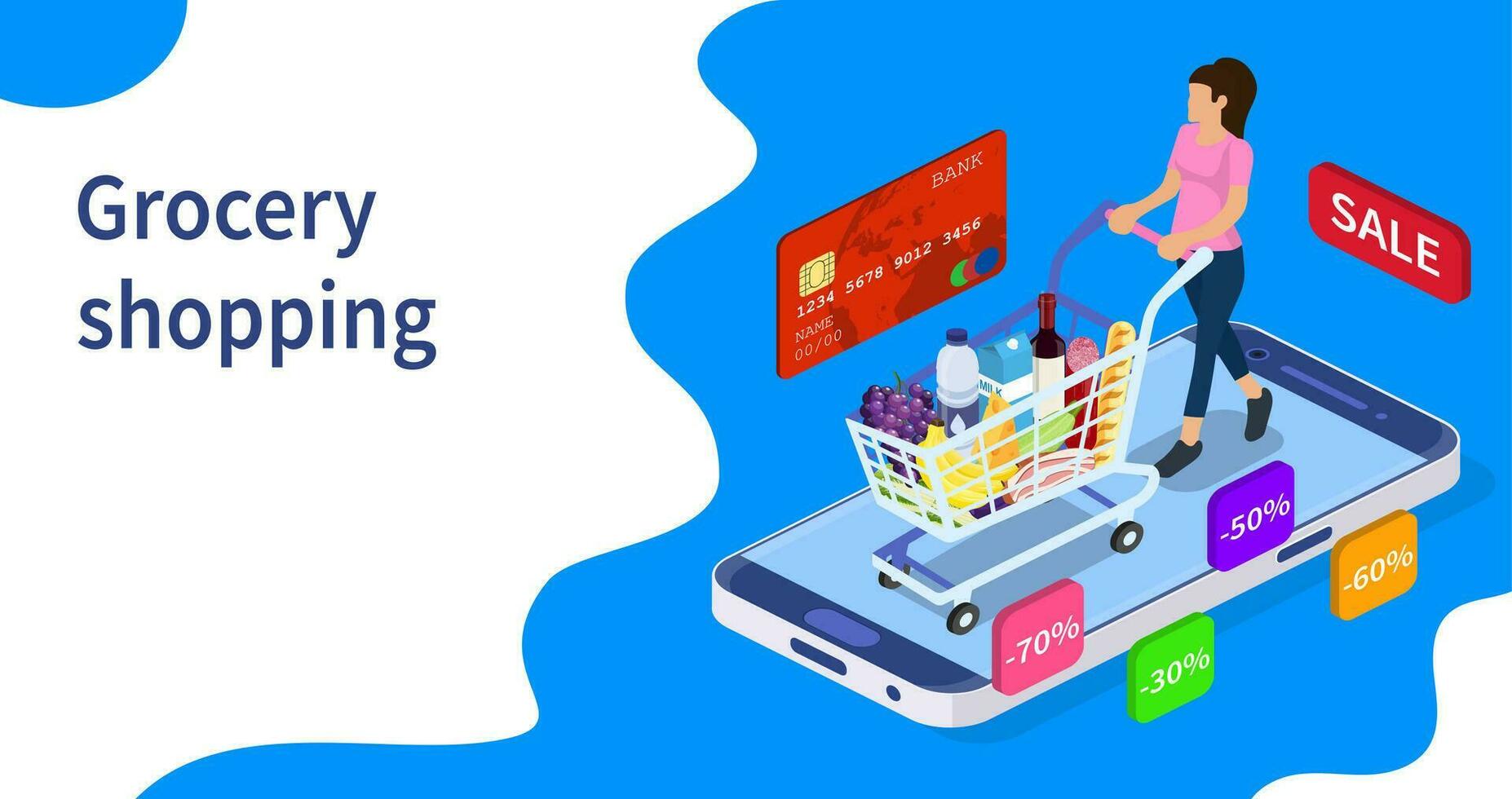 Grocery shopping

BANK
1234 5678 9012 3456
NAME
00/00

MILK

SALE

-50%
-60%
-70%
-30%