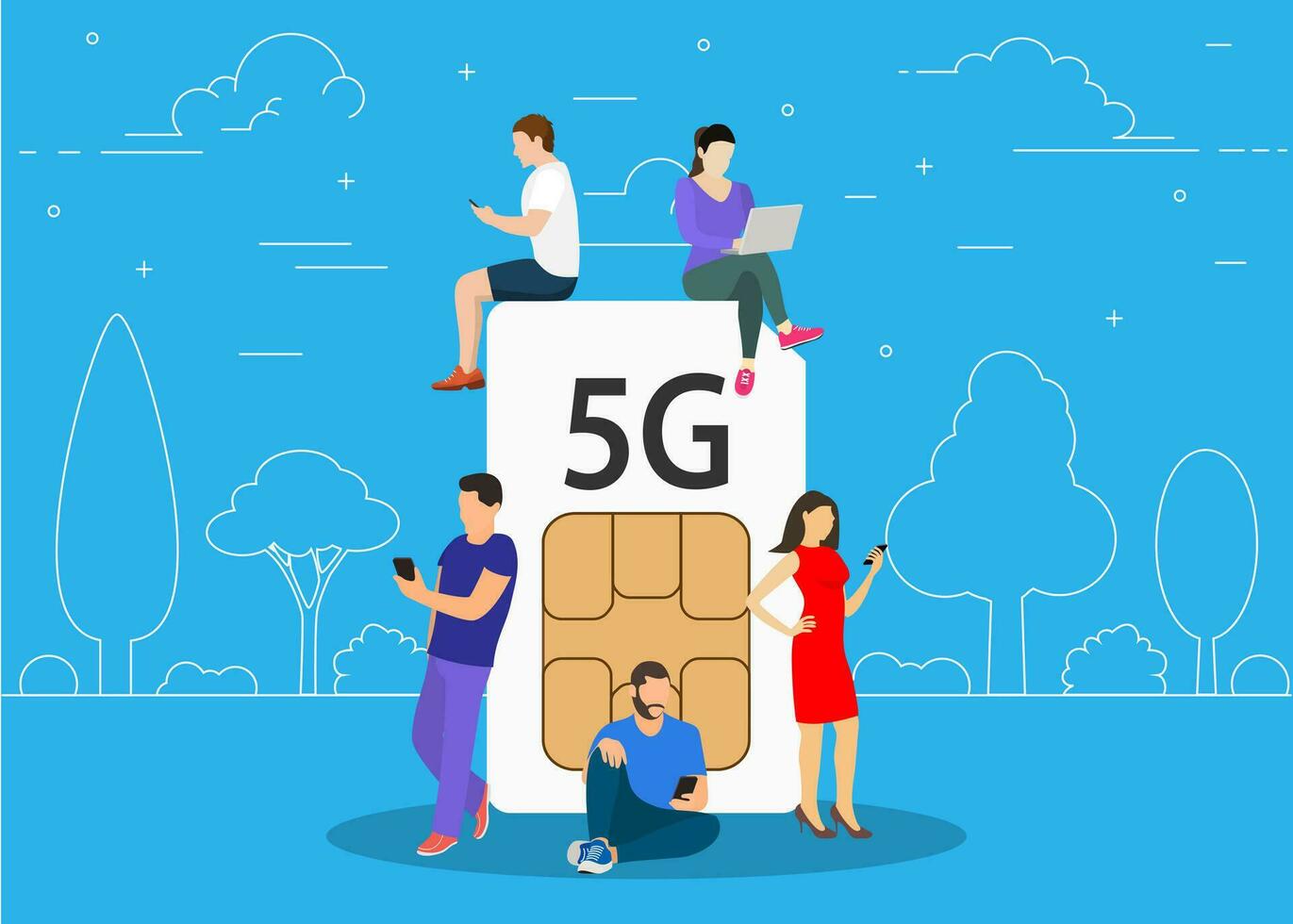 5G