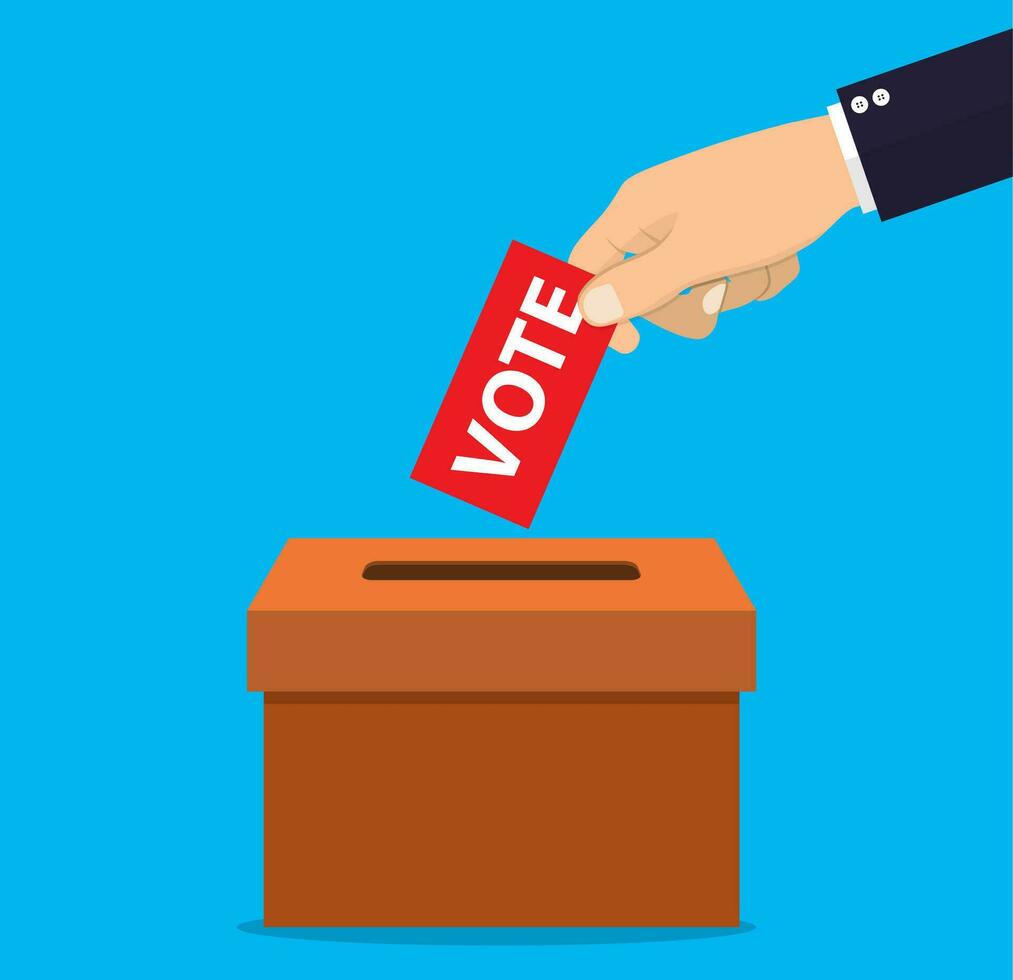 VOTE