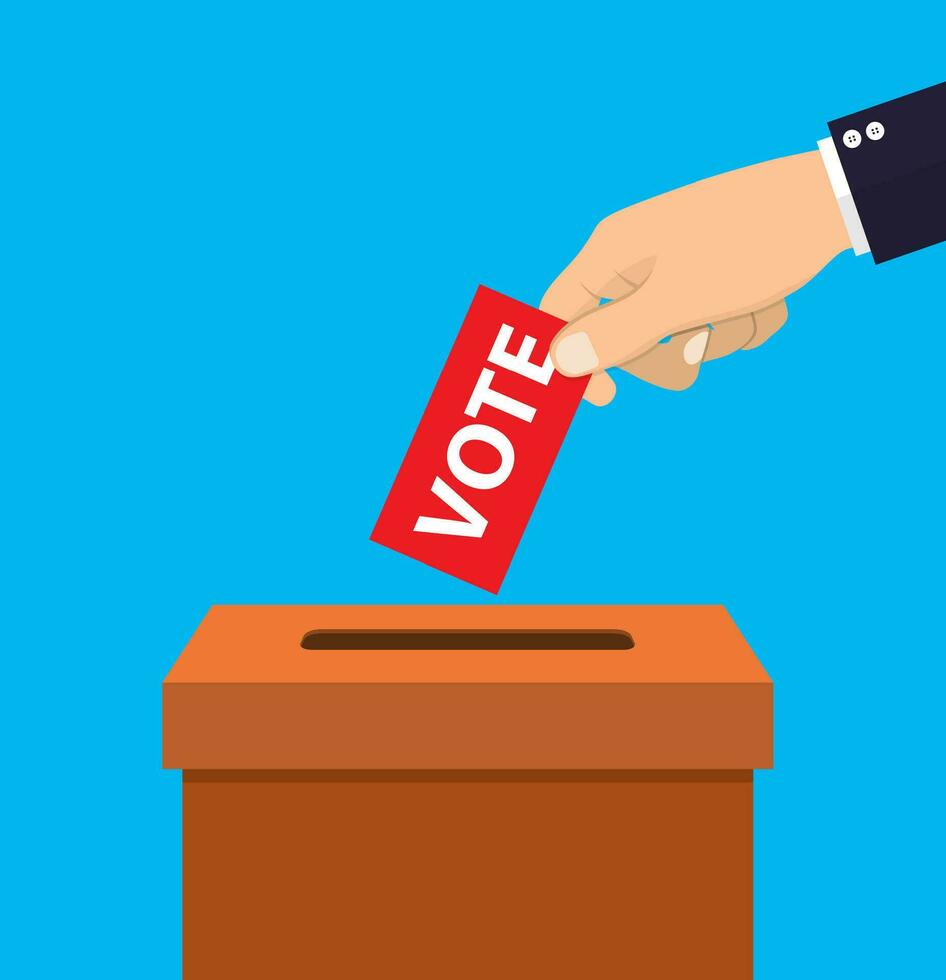 VOTE