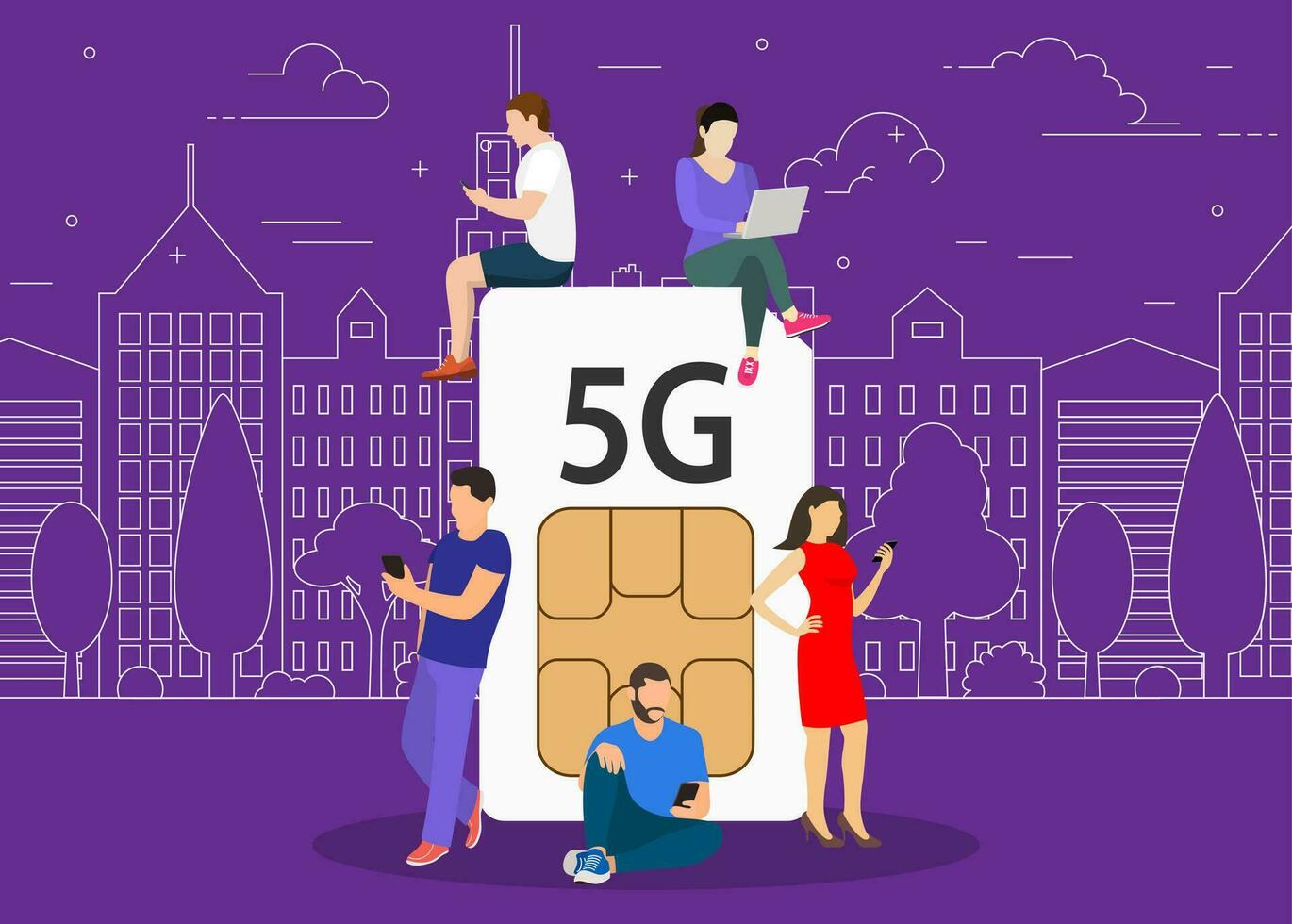 5G