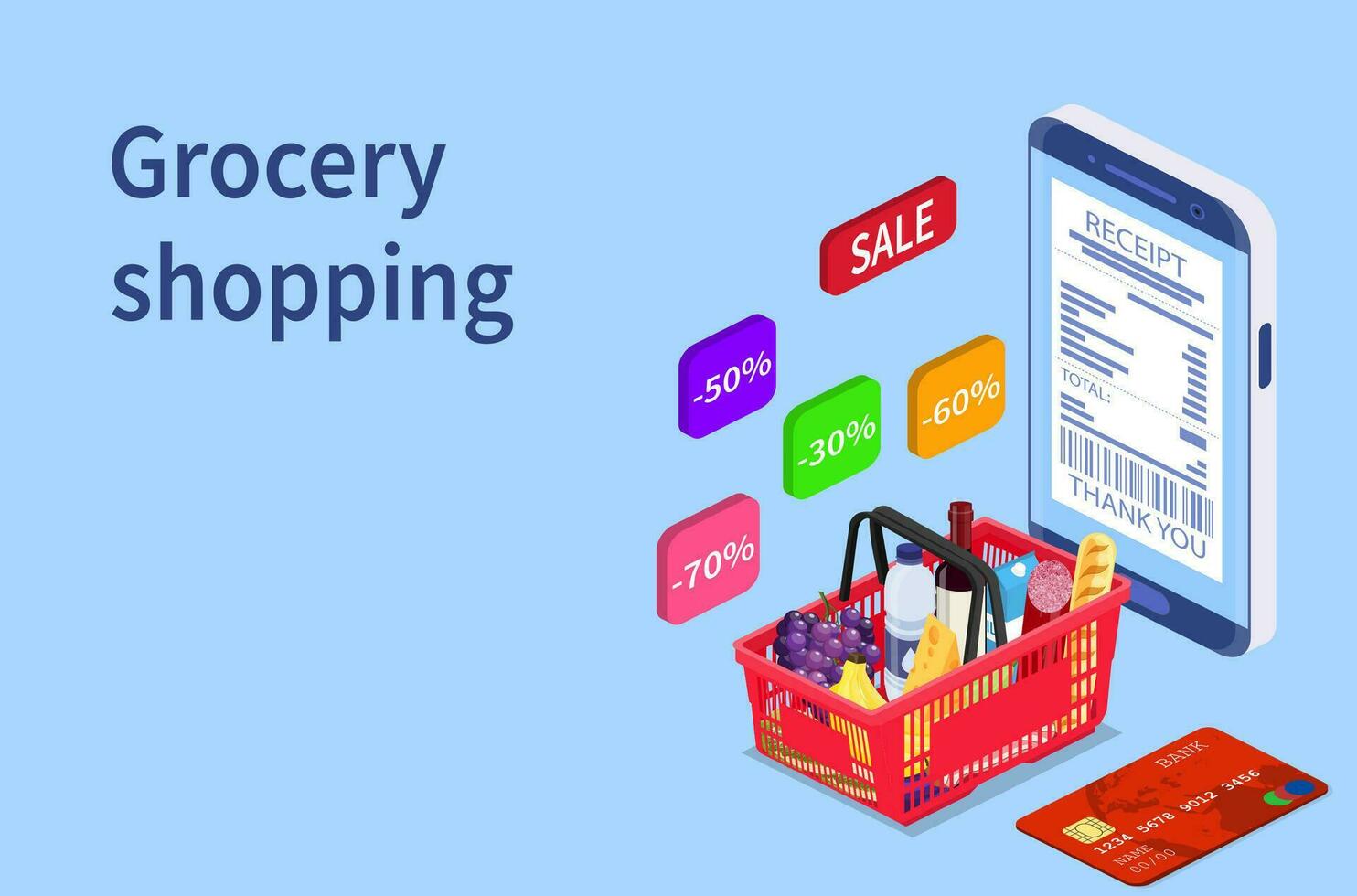 Grocery shopping

SALE

-50%

-30%

-60%

-70%

RECEIPT

TOTAL:

THANK YOU

BANK

1234 5678 9012 3456

NAME

00/00