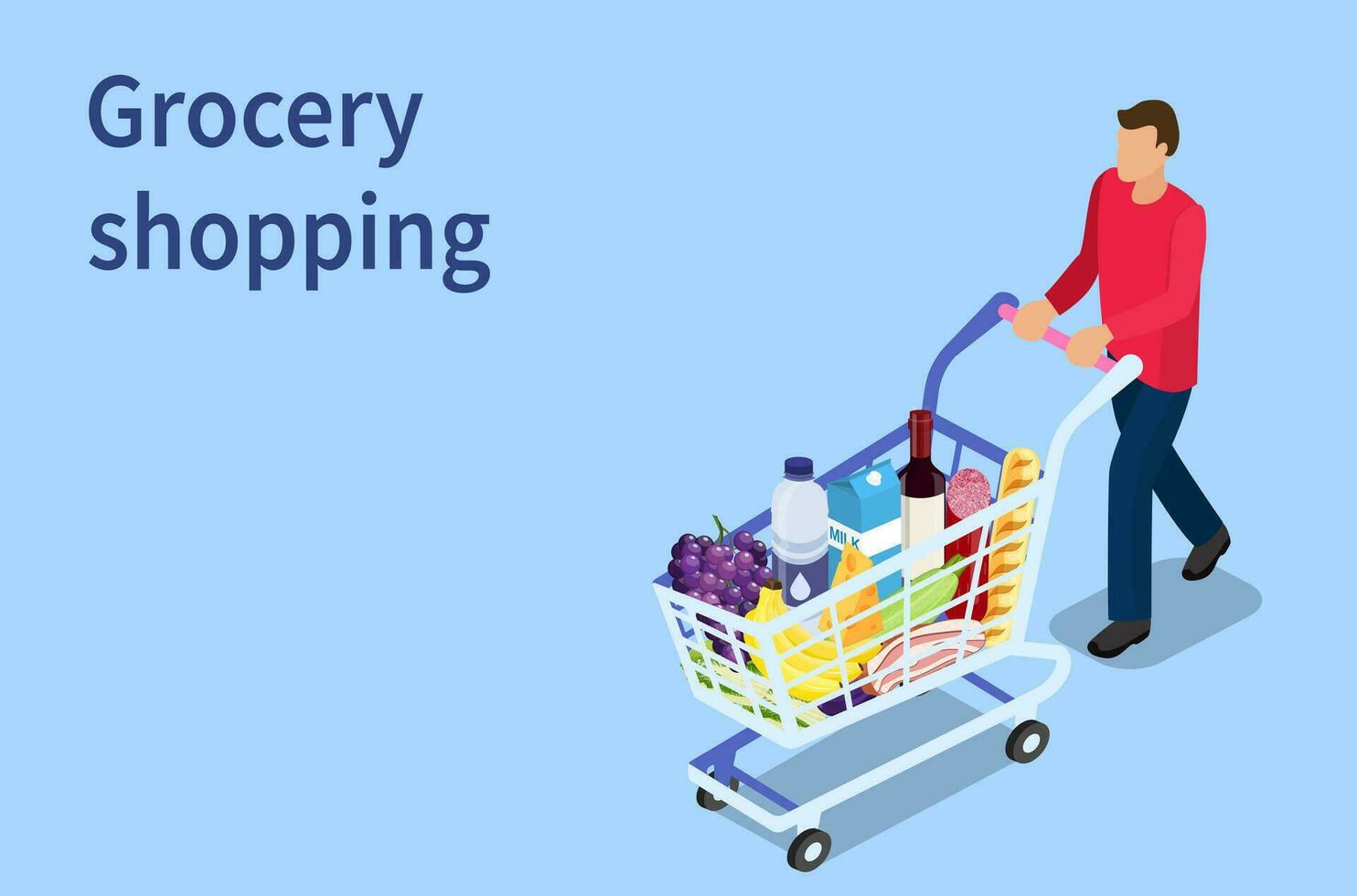 Grocery shopping

MILK