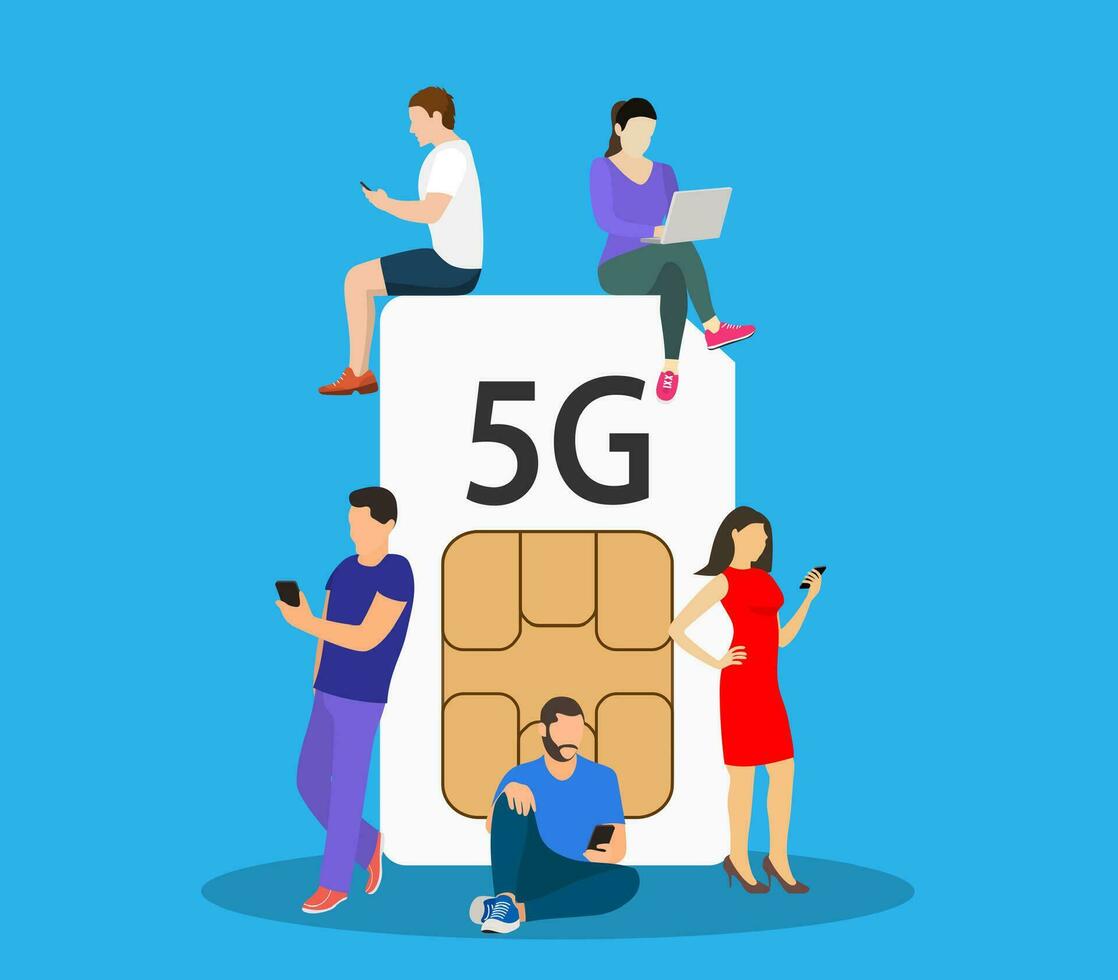 5G