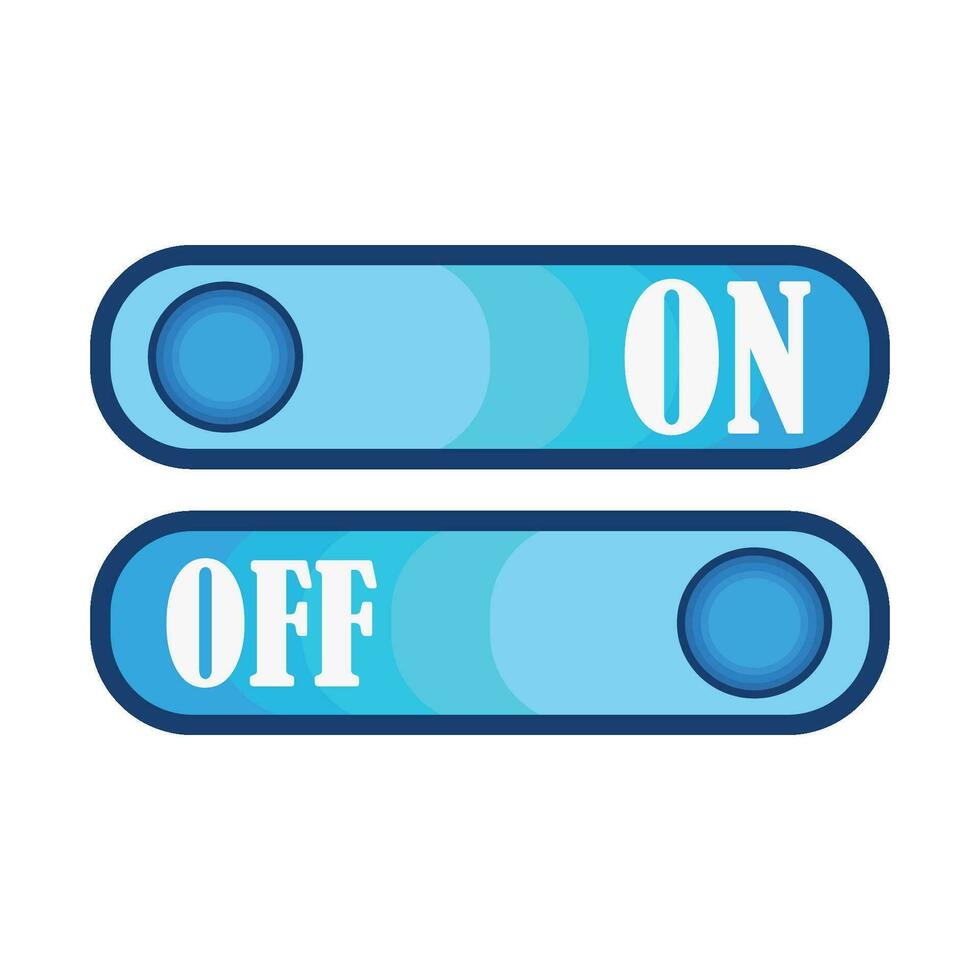 ON

OFF