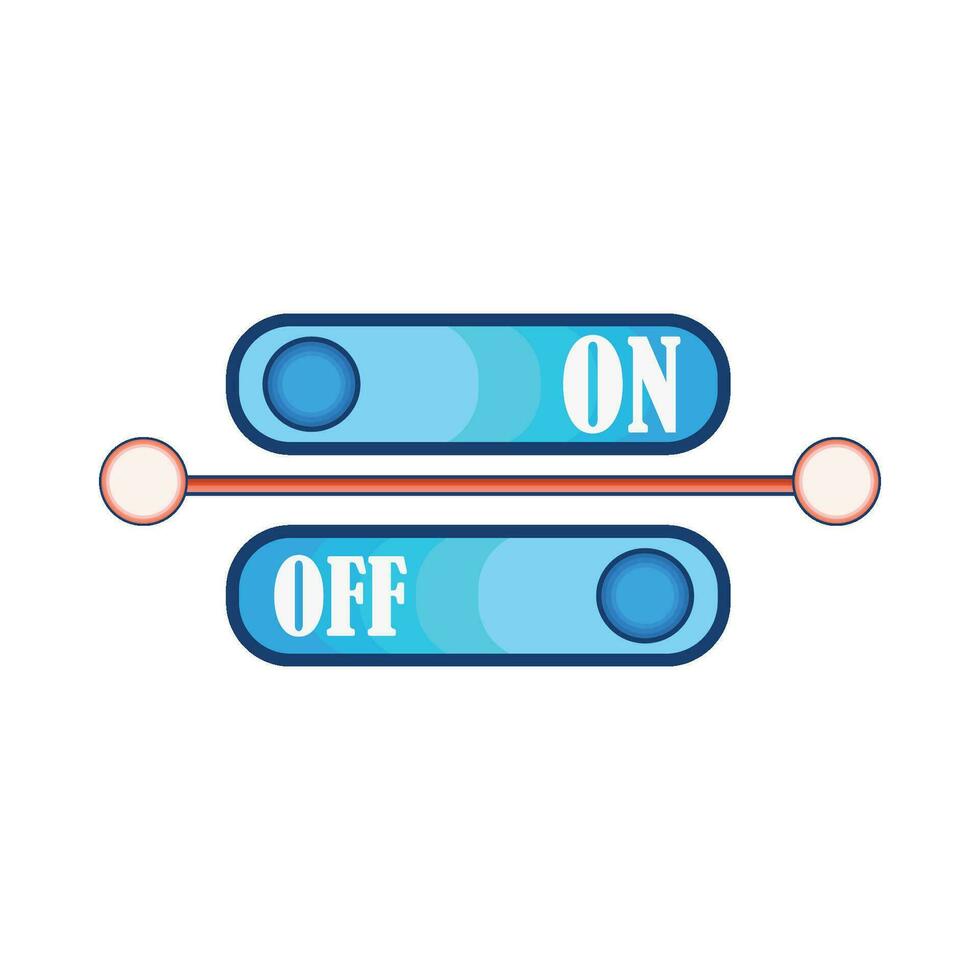 ON

OFF