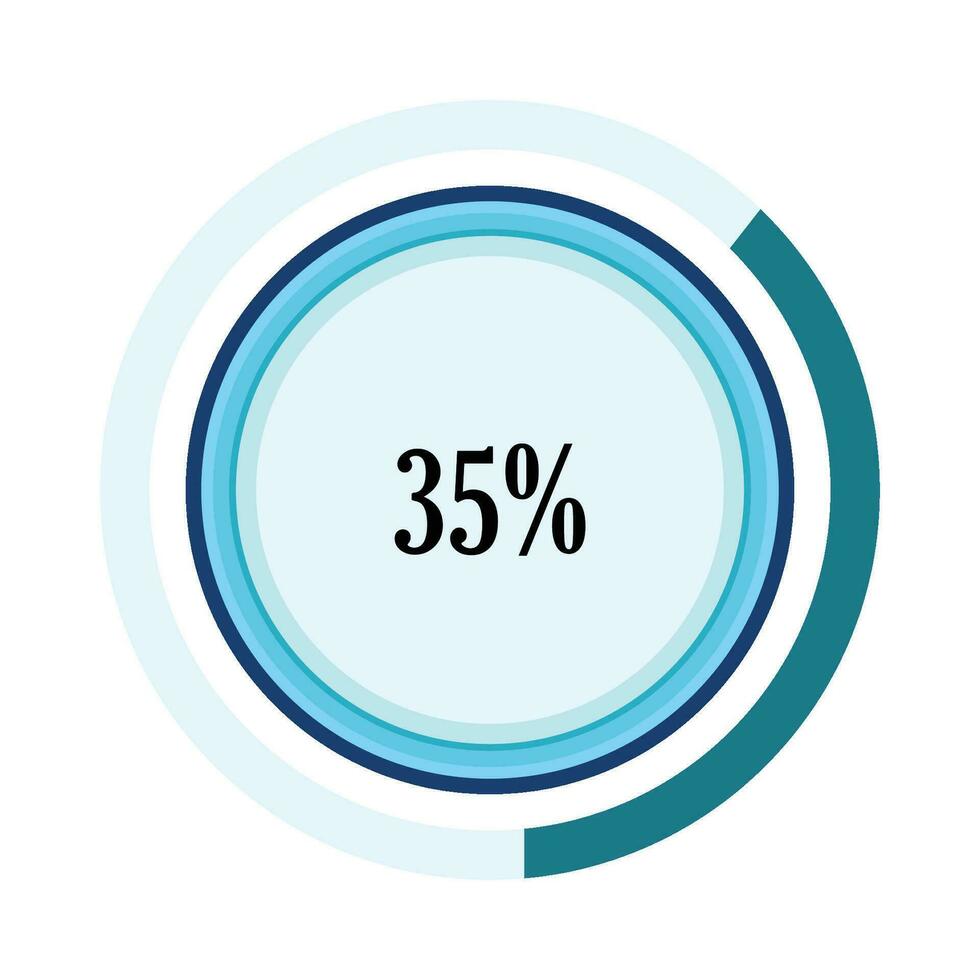 35%