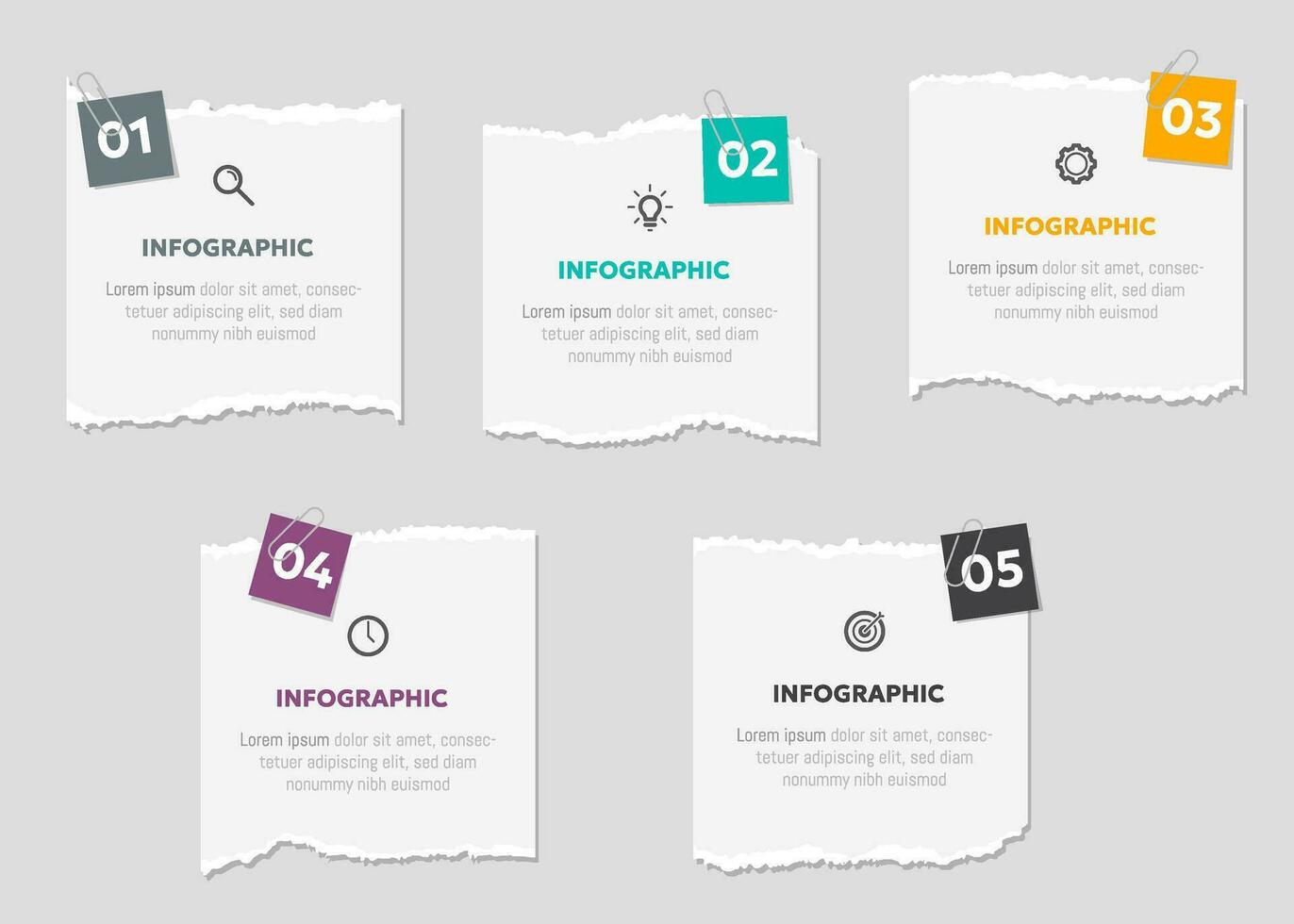 01

INFOGRAPHIC

Lorem ipsum dolor sit amet, consectetuer adipiscing elit, sed diam nonummy nibh euismod

02

INFOGRAPHIC

Lorem ipsum dolor sit amet, consectetuer adipiscing elit, sed diam nonummy nibh euismod

03

INFOGRAPHIC

Lorem ipsum dolor sit amet, consectetuer adipiscing elit, sed diam nonummy nibh euismod

04

INFOGRAPHIC

Lorem ipsum dolor sit amet, consectetuer adipiscing elit, sed diam nonummy nibh euismod

05

INFOGRAPHIC

Lorem ipsum dolor sit amet, consectetuer adipiscing elit, sed diam nonummy nibh euismod