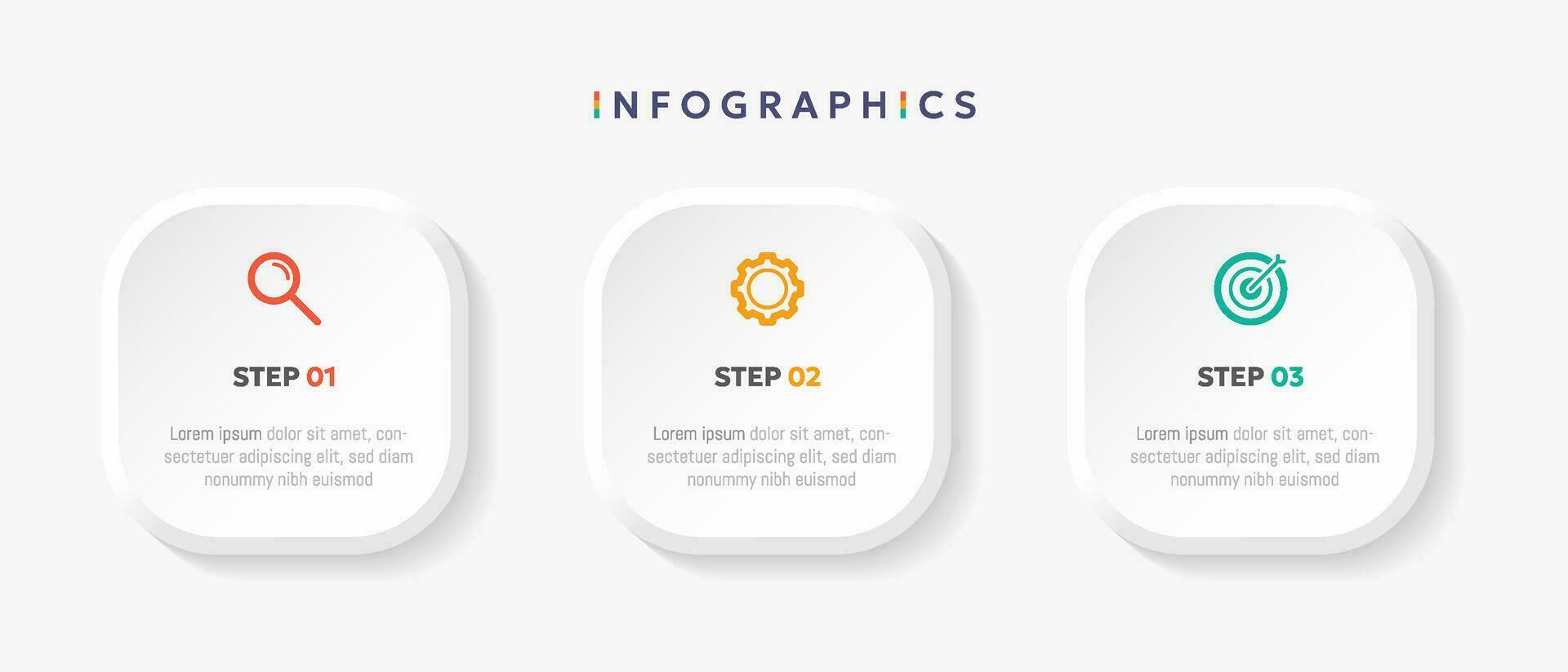 INFOGRAPHICS

STEP 01

Lorem ipsum dolor sit amet, consectetuer adipiscing elit, sed diam nonummy nibh euismod

STEP 02

Lorem ipsum dolor sit amet, consectetuer adipiscing elit, sed diam nonummy nibh euismod

STEP 03

Lorem ipsum dolor sit amet, consectetuer adipiscing elit, sed diam nonummy nibh euismod