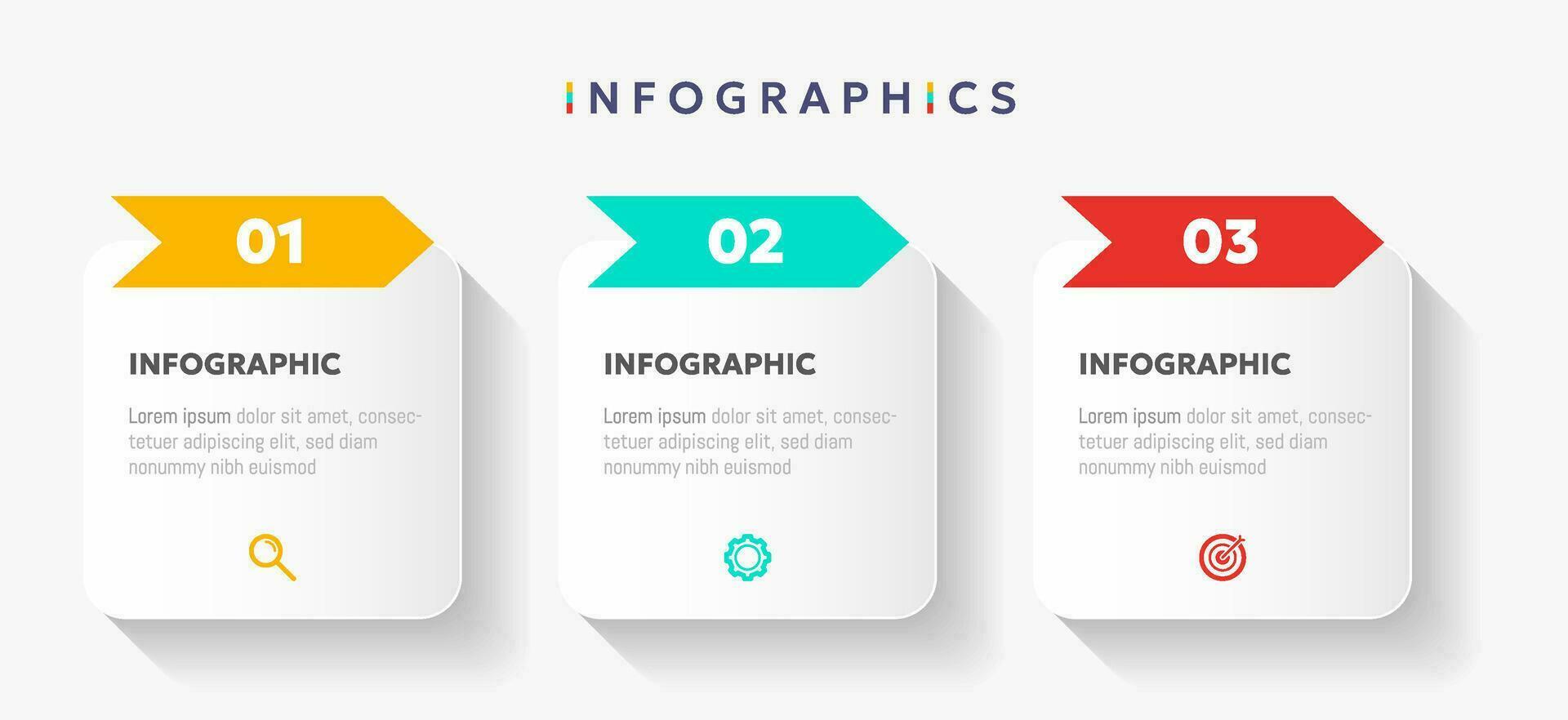 INFOGRAPHICS

01

INFOGRAPHIC

Lorem ipsum dolor sit amet, consectetuer adipiscing elit, sed diam nonummy nibh euismod

02

INFOGRAPHIC

Lorem ipsum dolor sit amet, consectetuer adipiscing elit, sed diam nonummy nibh euismod

03

INFOGRAPHIC

Lorem ipsum dolor sit amet, consectetuer adipiscing elit, sed diam nonummy nibh euismod