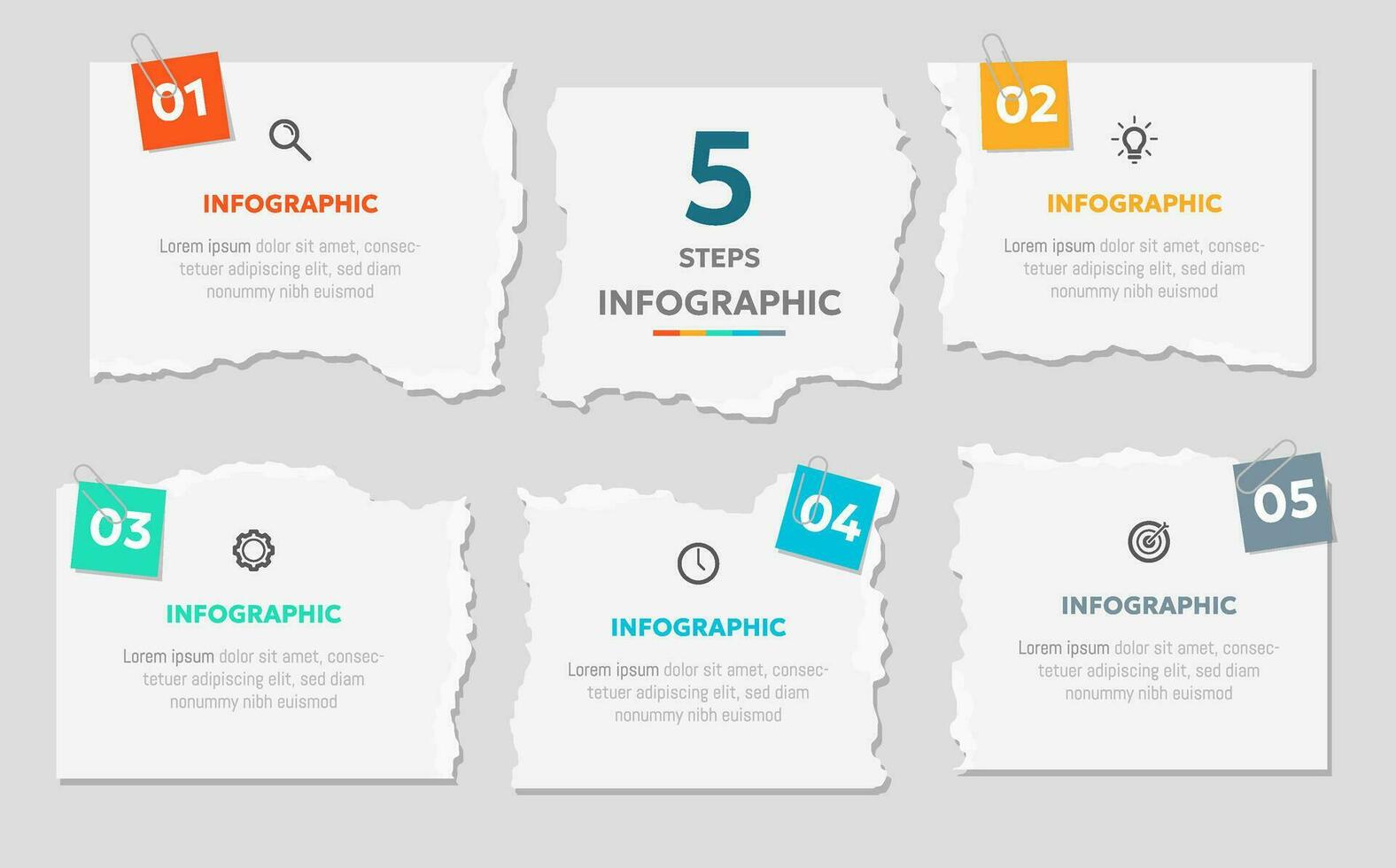 01

INFOGRAPHIC

Lorem ipsum dolor sit amet, consectetuer adipiscing elit, sed diam nonummy nibh euismod

5

STEPS

INFOGRAPHIC

02

INFOGRAPHIC

Lorem ipsum dolor sit amet, consectetuer adipiscing elit, sed diam nonummy nibh euismod

03

INFOGRAPHIC

Lorem ipsum dolor sit amet, consectetuer adipiscing elit, sed diam nonummy nibh euismod

04

INFOGRAPHIC

Lorem ipsum dolor sit amet, consectetuer adipiscing elit, sed diam nonummy nibh euismod

05

INFOGRAPHIC

Lorem ipsum dolor sit amet, consectetuer adipiscing elit, sed diam nonummy nibh euismod