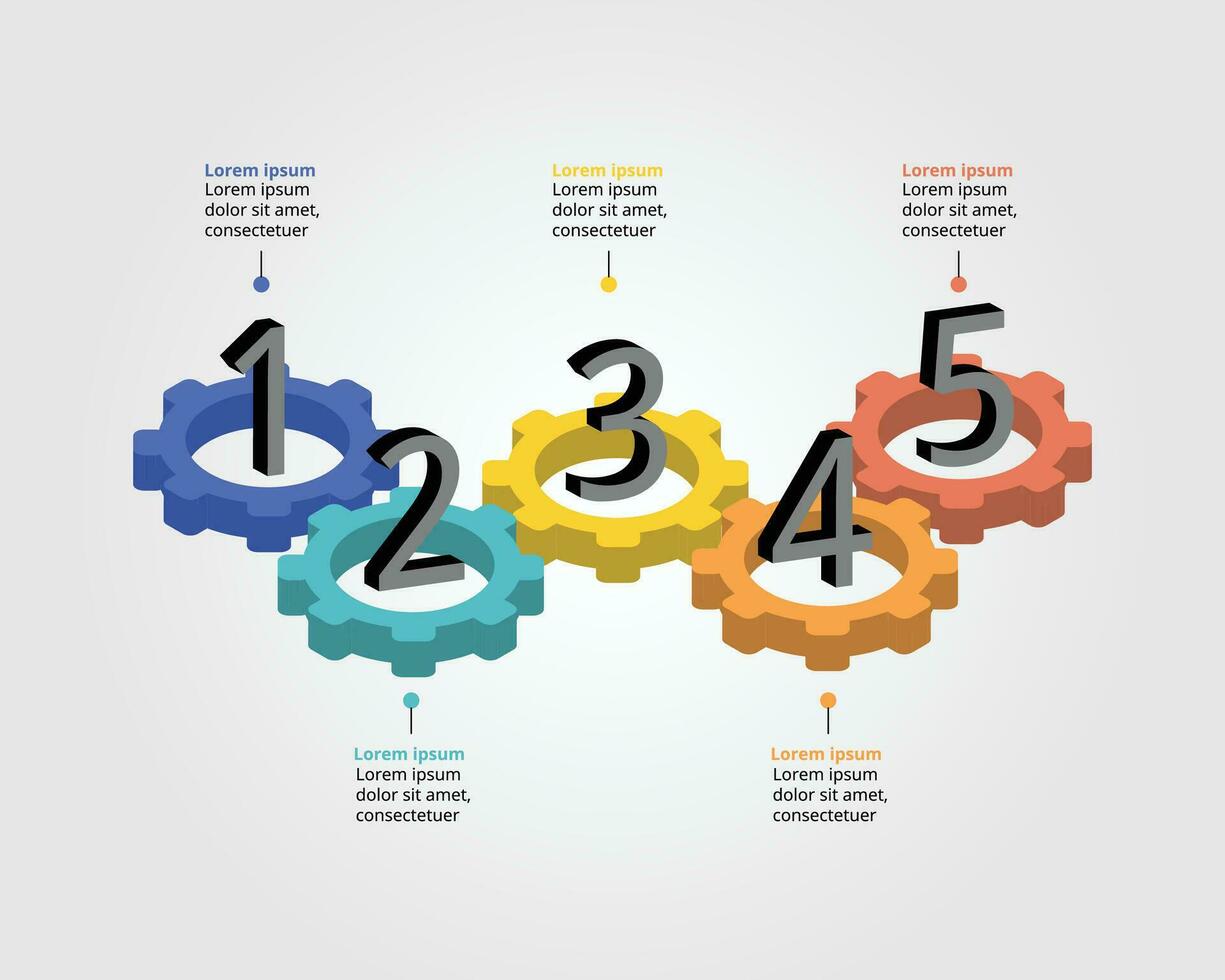 Lorem ipsum
Lorem ipsum dolor sit amet, consectetuer

Lorem ipsum
Lorem ipsum dolor sit amet, consectetuer

Lorem ipsum
Lorem ipsum dolor sit amet, consectetuer

1

2

3

4

5

Lorem ipsum
Lorem ipsum dolor sit amet, consectetuer

Lorem ipsum
Lorem ipsum dolor sit amet, consectetuer