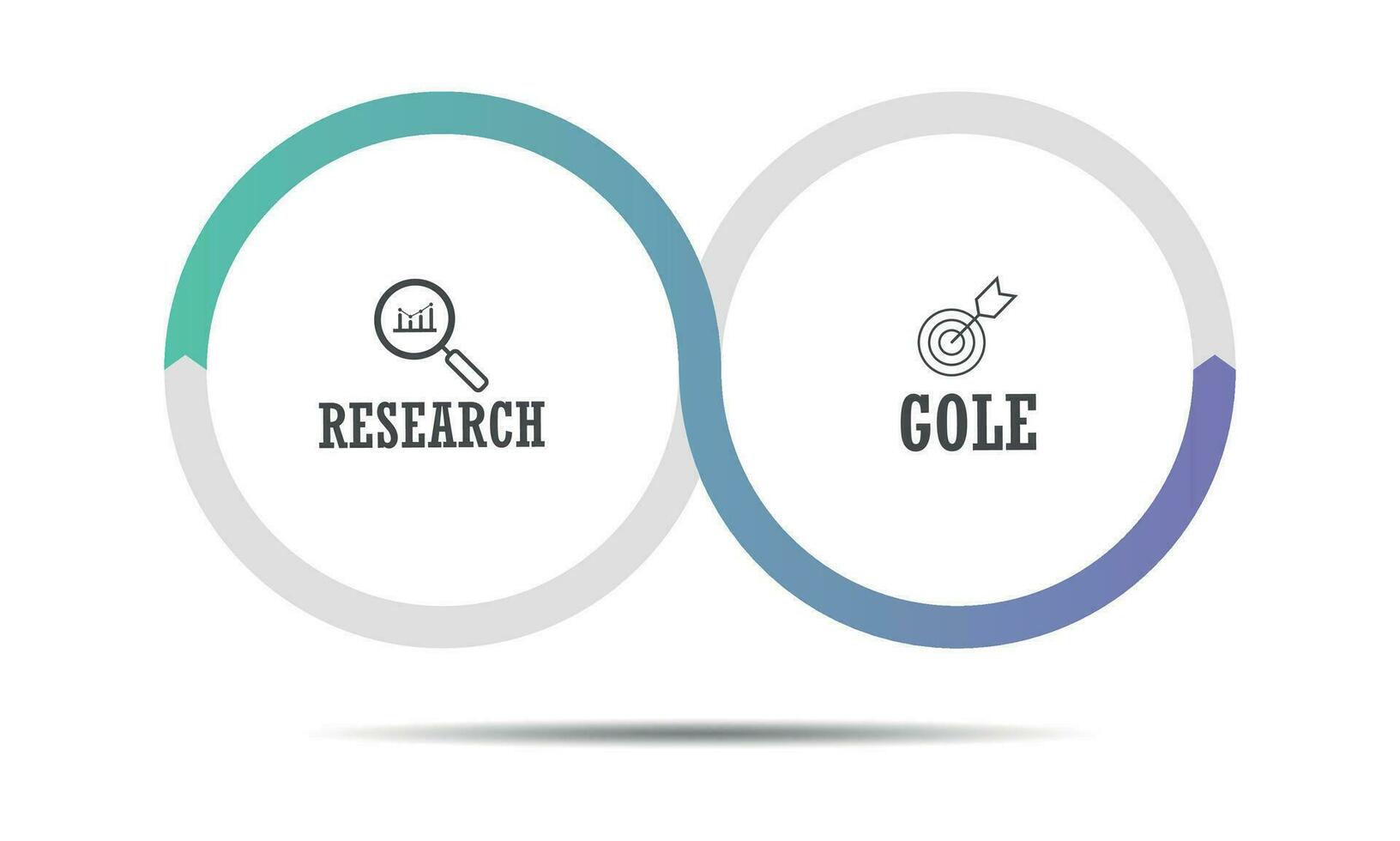 RESEARCH

GOLE