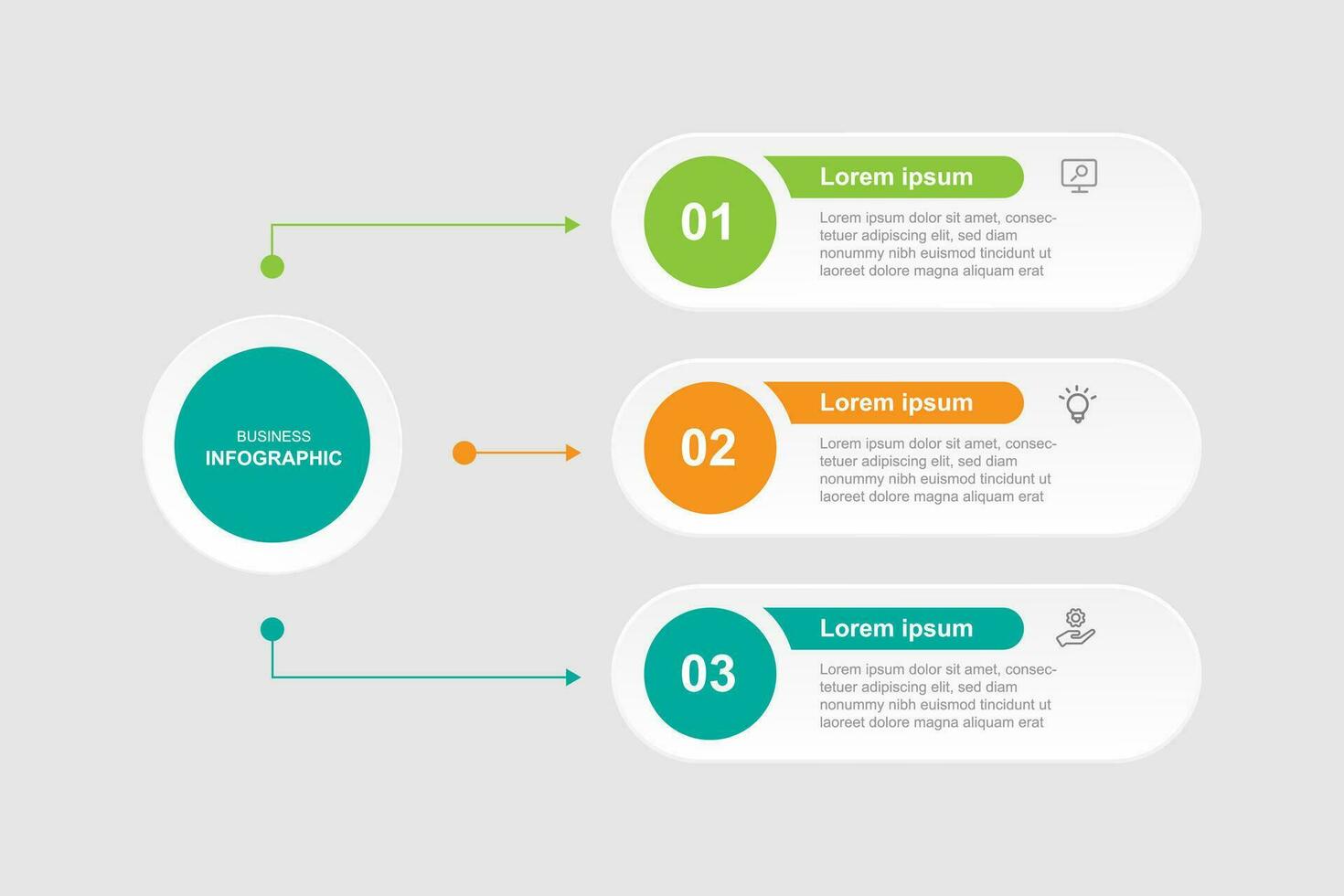 BUSINESS
INFOGRAPHIC

01
Lorem ipsum
Lorem ipsum dolor sit amet, consectetuer adipiscing elit, sed diam nonummy nibh euismod tincidunt ut laoreet dolore magna aliquam erat

02
Lorem ipsum
Lorem ipsum dolor sit amet, consectetuer adipiscing elit, sed diam nonummy nibh euismod tincidunt ut laoreet dolore magna aliquam erat

03
Lorem ipsum
Lorem ipsum dolor sit amet, consectetuer adipiscing elit, sed diam nonummy nibh euismod tincidunt ut laoreet dolore magna aliquam erat