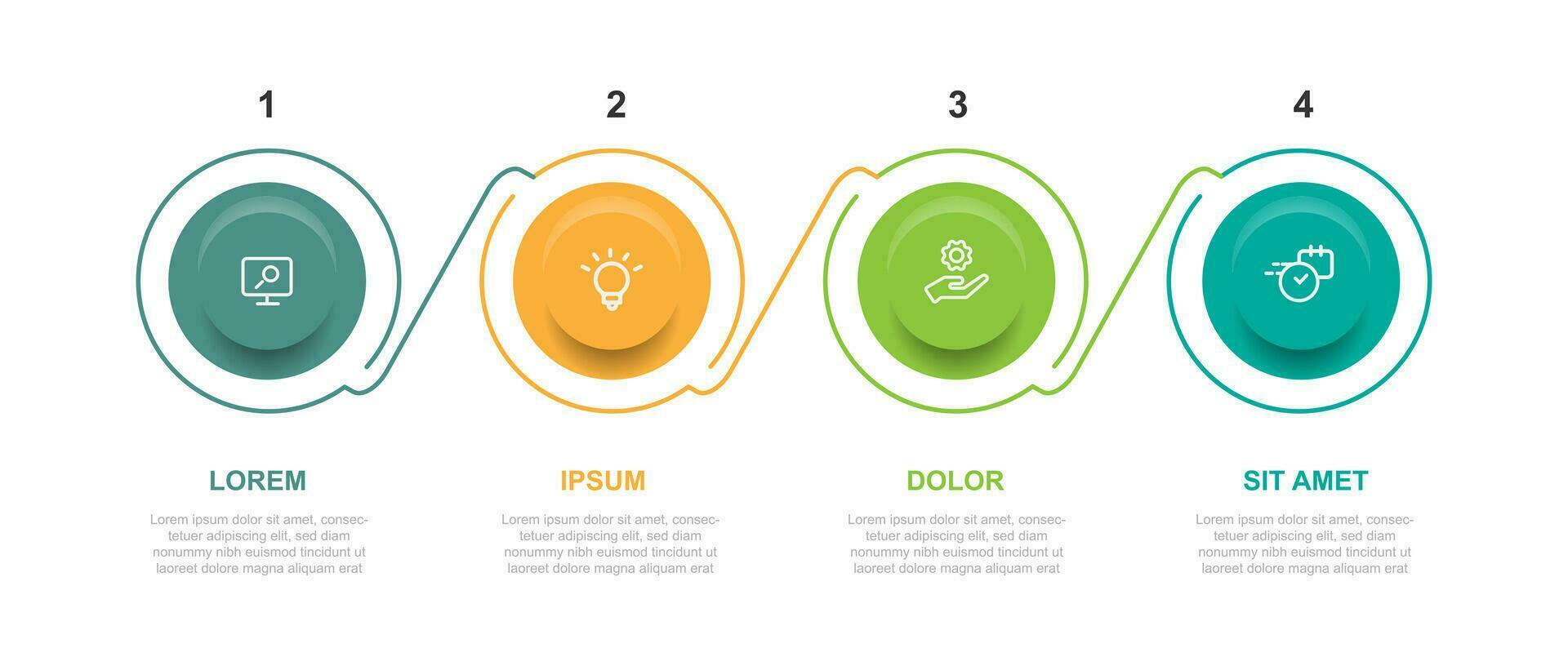 1

LOREM

Lorem ipsum dolor sit amet, consectetuer adipiscing elit, sed diam nonummy nibh euismod tincidunt ut laoreet dolore magna aliquam erat

2

IPSUM

Lorem ipsum dolor sit amet, consectetuer adipiscing elit, sed diam nonummy nibh euismod tincidunt ut laoreet dolore magna aliquam erat

3

DOLOR

Lorem ipsum dolor sit amet, consectetuer adipiscing elit, sed diam nonummy nibh euismod tincidunt ut laoreet dolore magna aliquam erat

4

SIT AMET

Lorem ipsum dolor sit amet, consectetuer adipiscing elit, sed diam nonummy nibh euismod tincidunt ut laoreet dolore magna aliquam erat