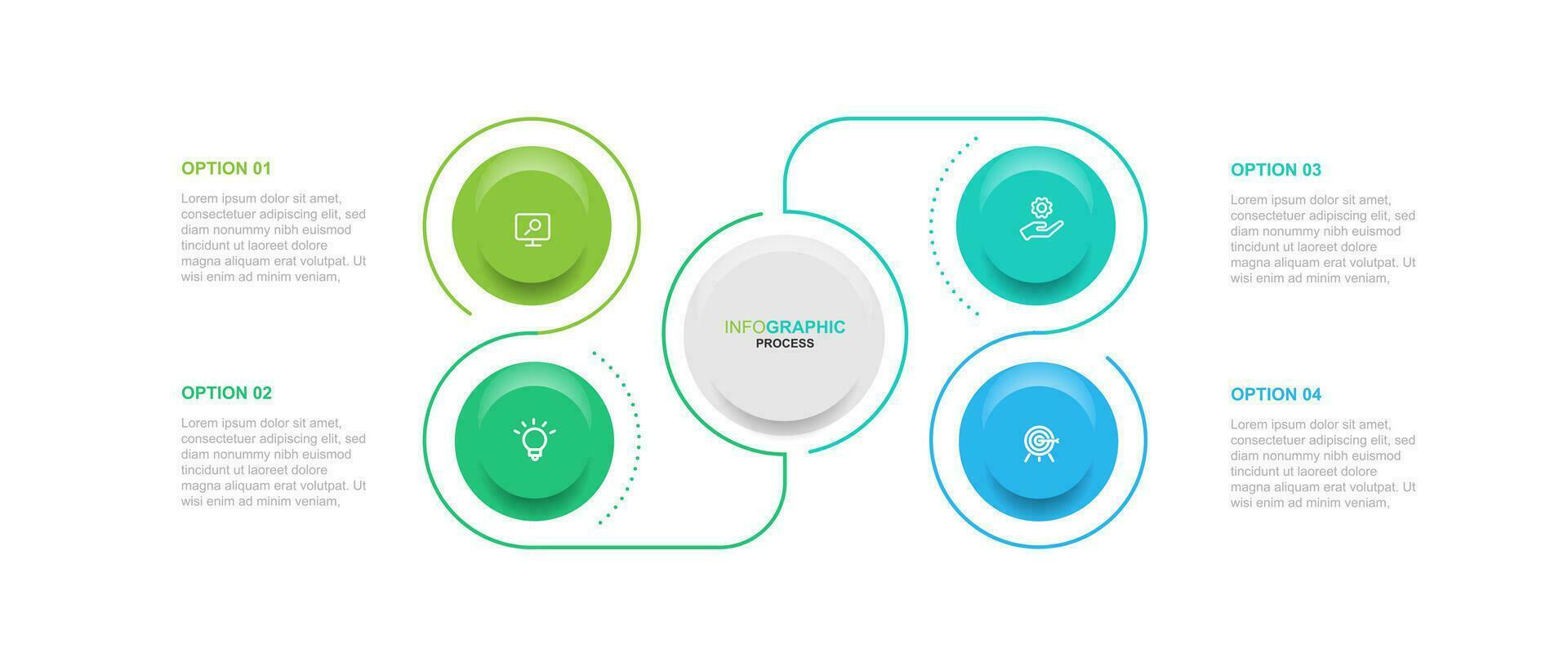 OPTION 01

Lorem ipsum dolor sit amet, consectetuer adipiscing elit, sed diam nonummy nibh euismod tincidunt ut laoreet dolore magna aliquam erat volutpat. Ut wisi enim ad minim veniam,

OPTION 02

Lorem ipsum dolor sit amet, consectetuer adipiscing elit, sed diam nonummy nibh euismod tincidunt ut laoreet dolore magna aliquam erat volutpat. Ut wisi enim ad minim veniam,

INFOGRAPHIC
PROCESS

OPTION 03

Lorem ipsum dolor sit amet, consectetuer adipiscing elit, sed diam nonummy nibh euismod tincidunt ut laoreet dolore magna aliquam erat volutpat. Ut wisi enim ad minim veniam,

OPTION 04

Lorem ipsum dolor sit amet, consectetuer adipiscing elit, sed diam nonummy nibh euismod tincidunt ut laoreet dolore magna aliquam erat volutpat. Ut wisi enim ad minim veniam,