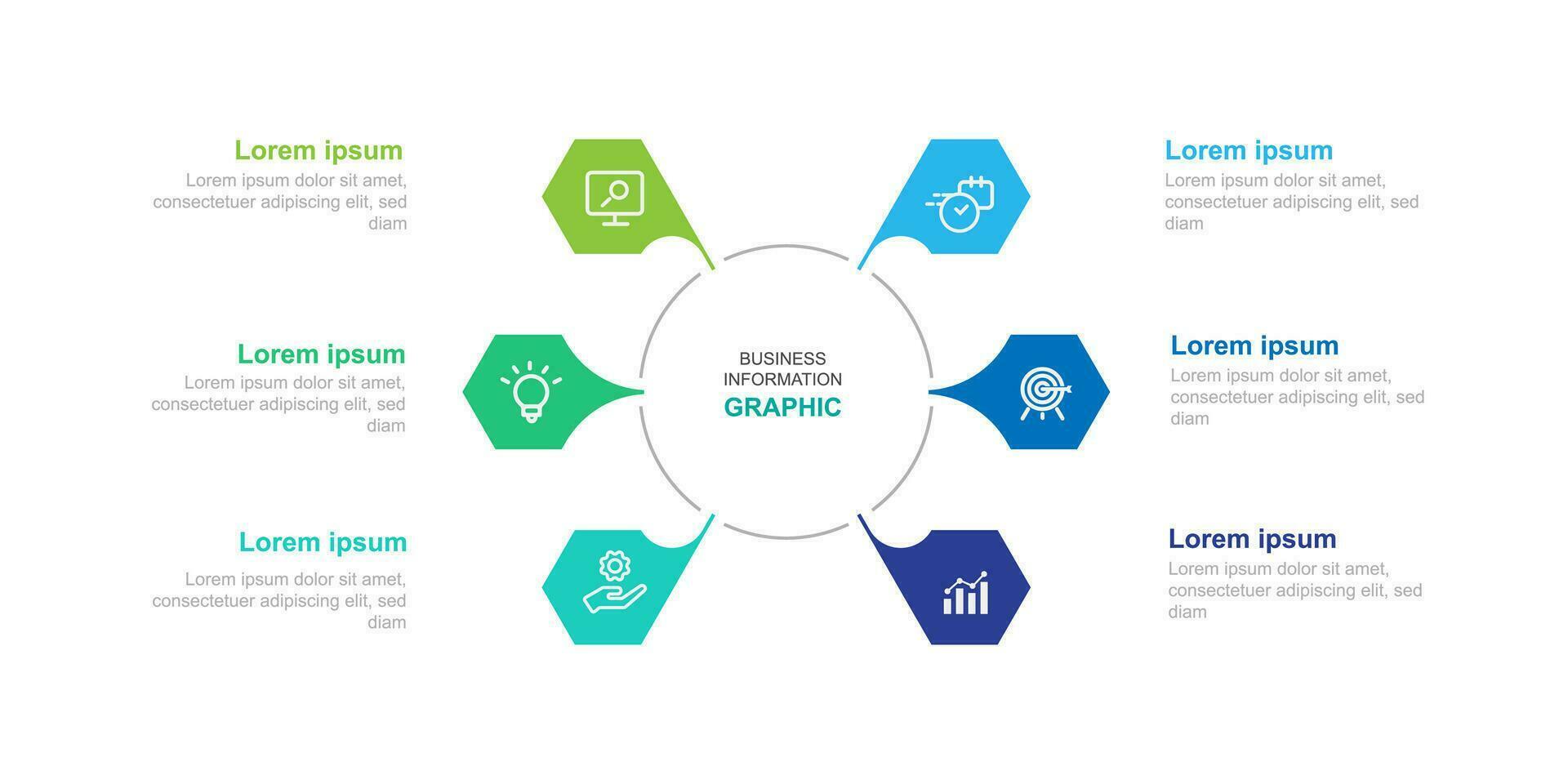 Lorem ipsum
Lorem ipsum dolor sit amet, consectetuer adipiscing elit, sed diam

Lorem ipsum
Lorem ipsum dolor sit amet, consectetuer adipiscing elit, sed diam

Lorem ipsum
Lorem ipsum dolor sit amet, consectetuer adipiscing elit, sed diam

BUSINESS
INFORMATION
GRAPHIC

Lorem ipsum
Lorem ipsum dolor sit amet, consectetuer adipiscing elit, sed diam

Lorem ipsum
Lorem ipsum dolor sit amet, consectetuer adipiscing elit, sed diam

Lorem ipsum
Lorem ipsum dolor sit amet, consectetuer adipiscing elit, sed diam