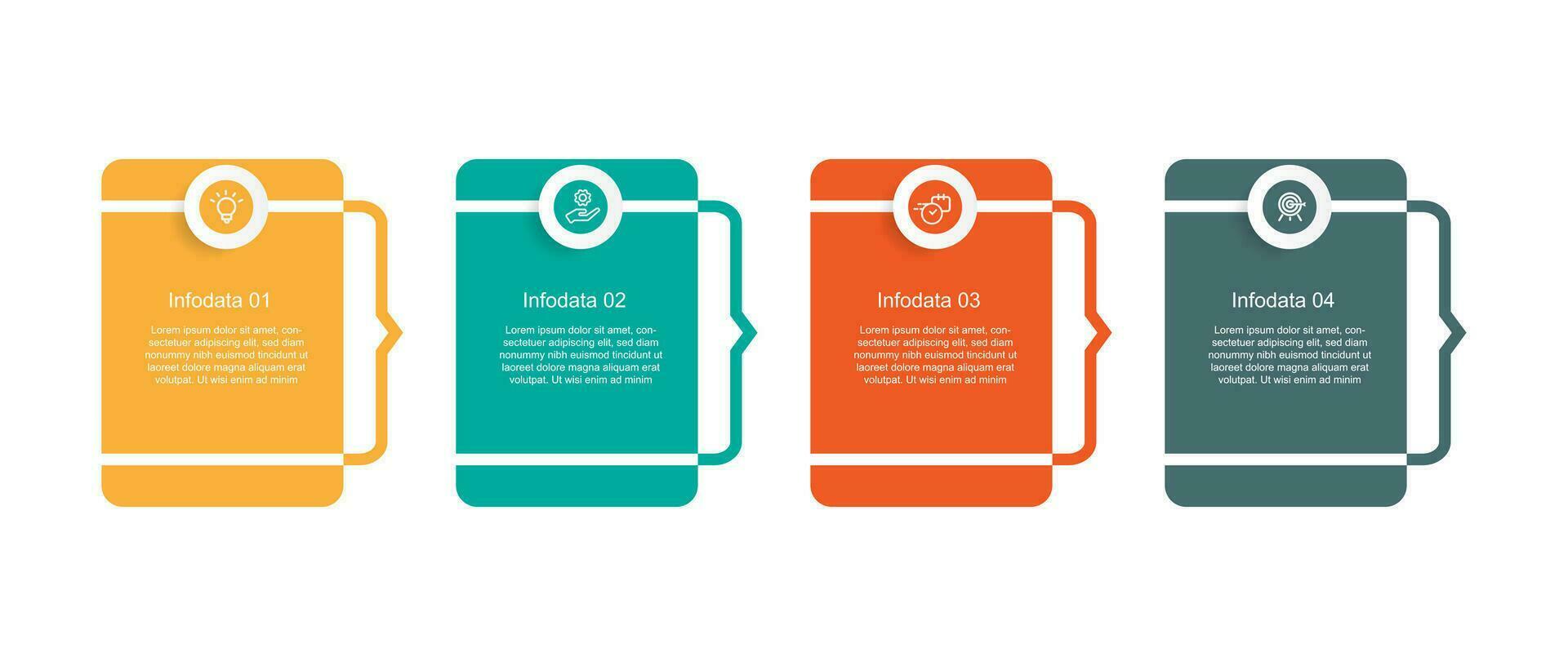 Infodata 01

Lorem ipsum dolor sit amet, consectetuer adipiscing elit, sed diam nonummy nibh euismod tincidunt ut laoreet dolore magna aliquam erat volutpat. Ut wisi enim ad minim

Infodata 02

Lorem ipsum dolor sit amet, consectetuer adipiscing elit, sed diam nonummy nibh euismod tincidunt ut laoreet dolore magna aliquam erat volutpat. Ut wisi enim ad minim

Infodata 03

Lorem ipsum dolor sit amet, consectetuer adipiscing elit, sed diam nonummy nibh euismod tincidunt ut laoreet dolore magna aliquam erat volutpat. Ut wisi enim ad minim

Infodata 04

Lorem ipsum dolor sit amet, consectetuer adipiscing elit, sed diam nonummy nibh euismod tincidunt ut laoreet dolore magna aliquam erat volutpat. Ut wisi enim ad minim