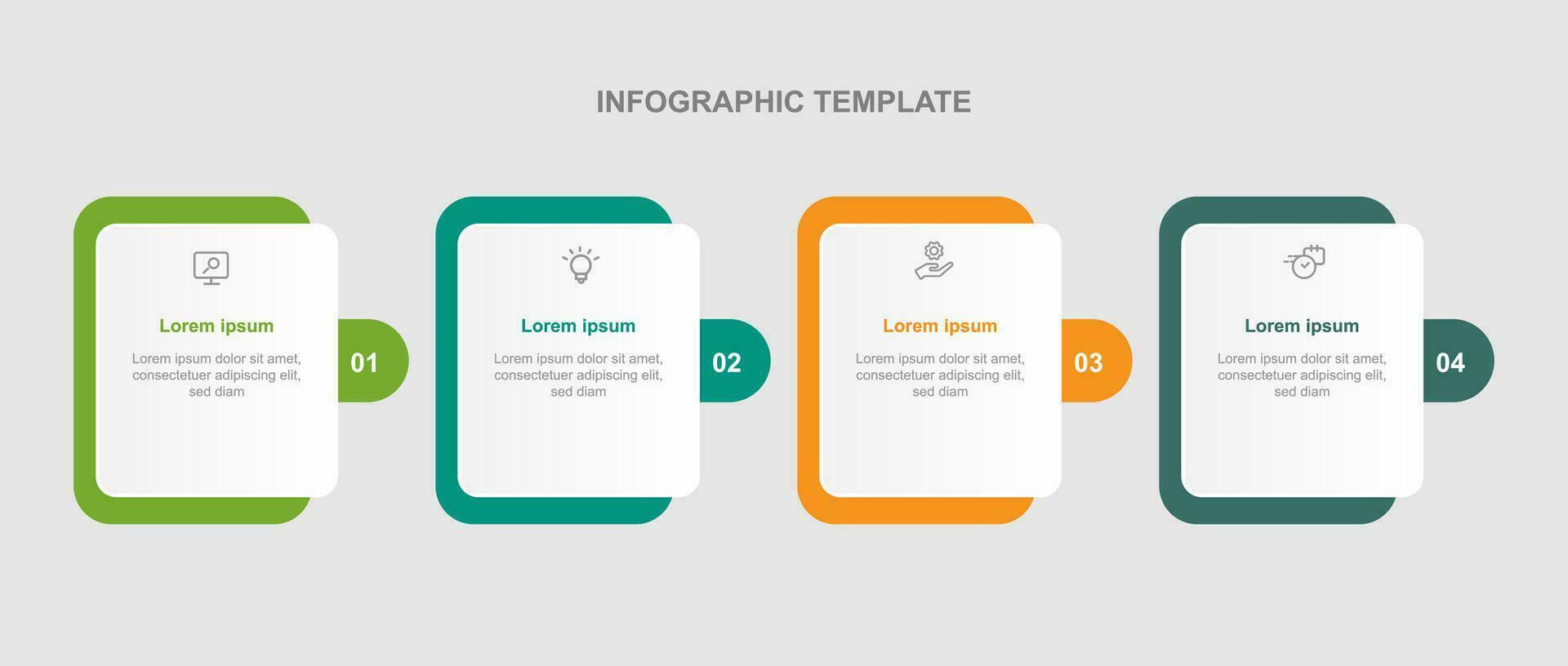 INFOGRAPHIC TEMPLATE

Lorem ipsum

Lorem ipsum dolor sit amet, consectetuer adipiscing elit, sed diam

01

Lorem ipsum

Lorem ipsum dolor sit amet, consectetuer adipiscing elit, sed diam

02

Lorem ipsum

Lorem ipsum dolor sit amet, consectetuer adipiscing elit, sed diam

03

Lorem ipsum

Lorem ipsum dolor sit amet, consectetuer adipiscing elit, sed diam

04