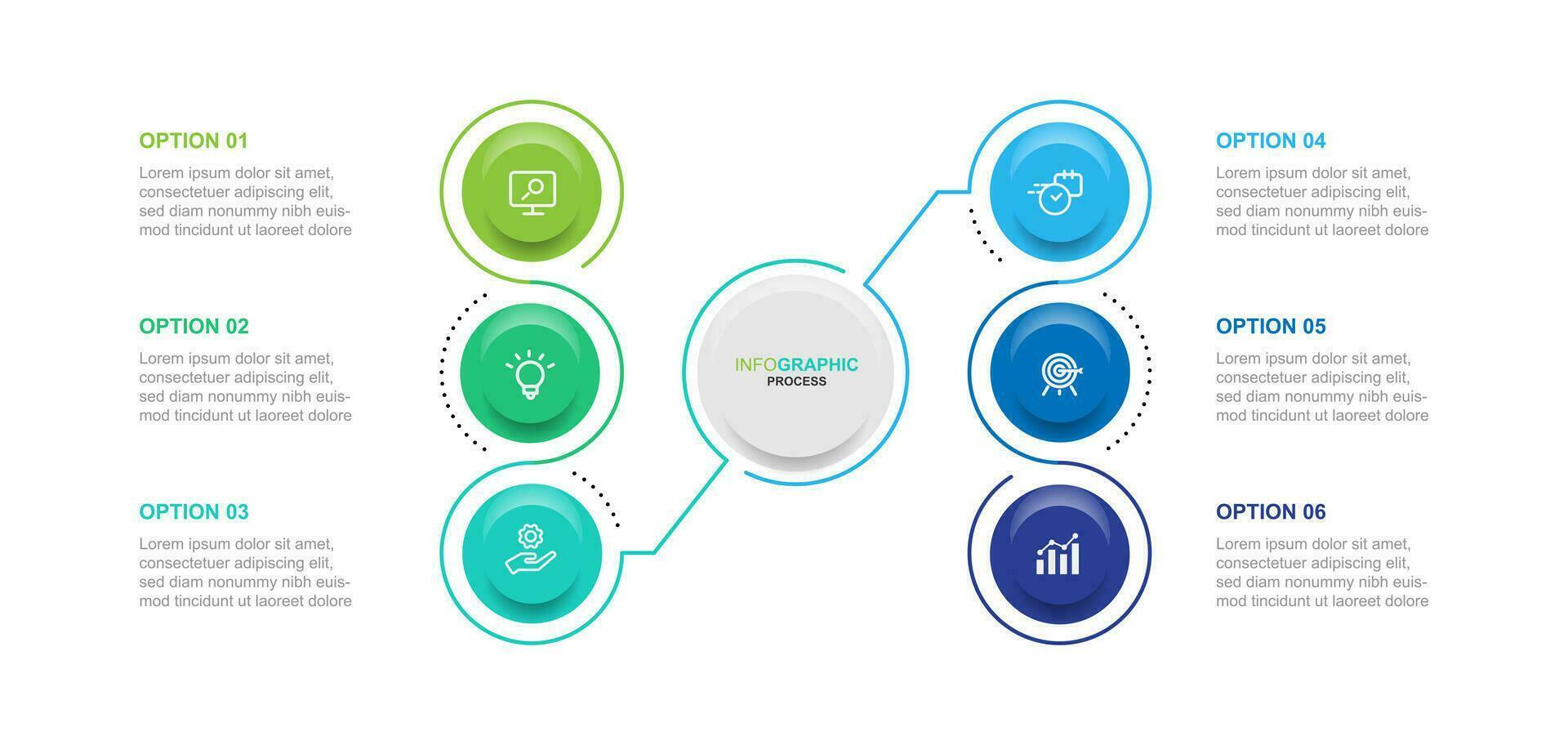 OPTION 01

Lorem ipsum dolor sit amet, consectetuer adipiscing elit, sed diam nonummy nibh euismod tincidunt ut laoreet dolore

OPTION 02

Lorem ipsum dolor sit amet, consectetuer adipiscing elit, sed diam nonummy nibh euismod tincidunt ut laoreet dolore

OPTION 03

Lorem ipsum dolor sit amet, consectetuer adipiscing elit, sed diam nonummy nibh euismod tincidunt ut laoreet dolore

INFOGRAPHIC
PROCESS

OPTION 04

Lorem ipsum dolor sit amet, consectetuer adipiscing elit, sed diam nonummy nibh euismod tincidunt ut laoreet dolore

OPTION 05

Lorem ipsum dolor sit amet, consectetuer adipiscing elit, sed diam nonummy nibh euismod tincidunt ut laoreet dolore

OPTION 06

Lorem ipsum dolor sit amet, consectetuer adipiscing elit, sed diam nonummy nibh euismod tincidunt ut laoreet dolore