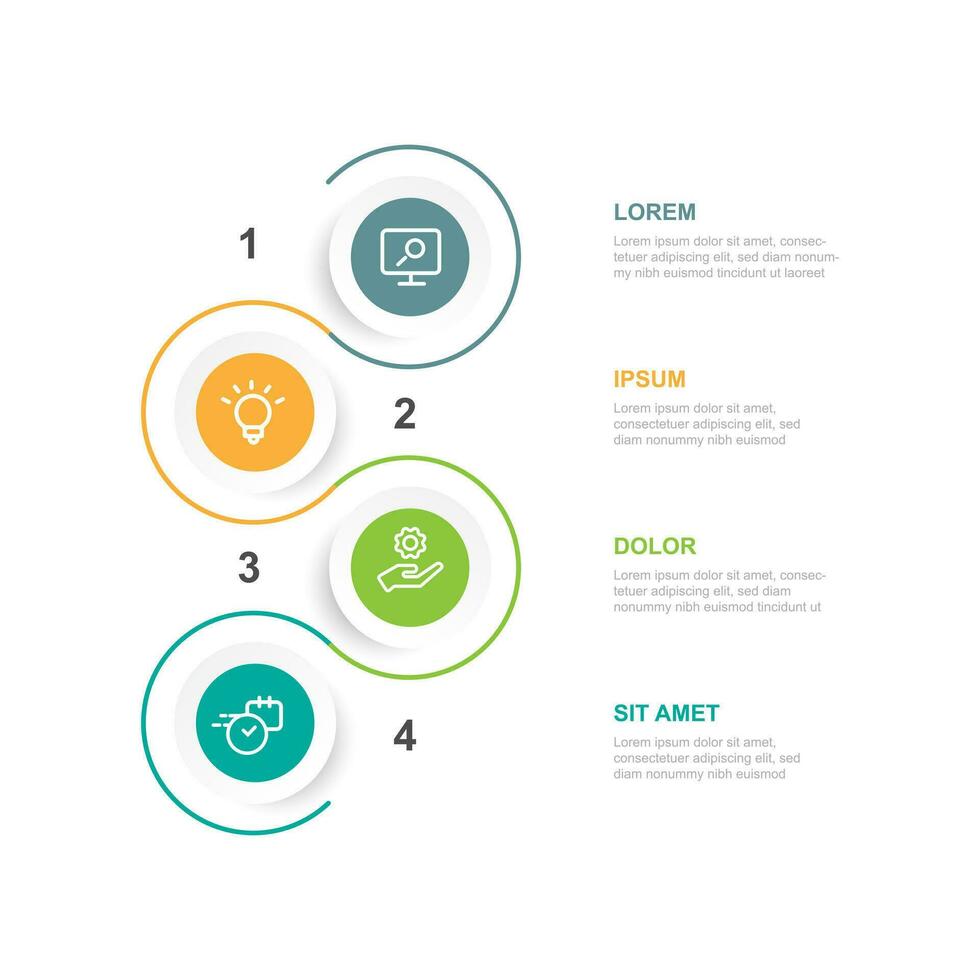 1

LOREM

Lorem ipsum dolor sit amet, consectetuer adipiscing elit, sed diam nonummy nibh euismod tincidunt ut laoreet

2

IPSUM

Lorem ipsum dolor sit amet, consectetuer adipiscing elit, sed diam nonummy nibh euismod

3

DOLOR

Lorem ipsum dolor sit amet, consectetuer adipiscing elit, sed diam nonummy nibh euismod tincidunt ut

4

SIT AMET

Lorem ipsum dolor sit amet, consectetuer adipiscing elit, sed diam nonummy nibh euismod