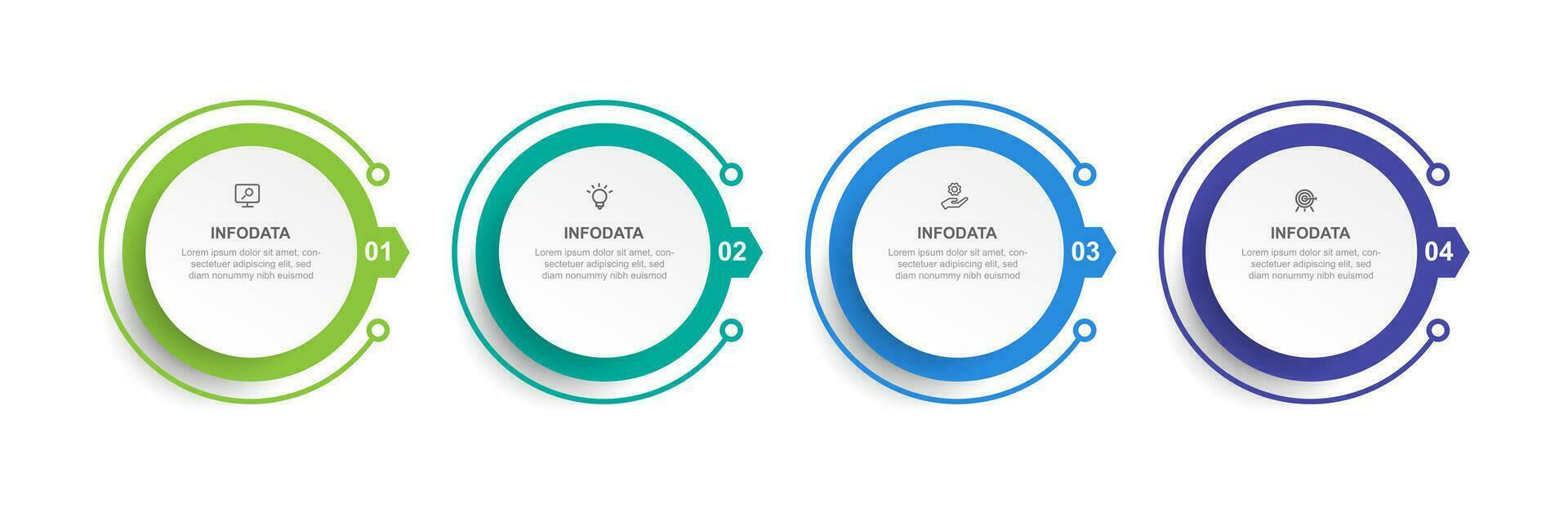 INFODATA
Lorem ipsum dolor sit amet, consectetuer adipiscing elit, sed diam nonummy nibh euismod
01

INFODATA
Lorem ipsum dolor sit amet, consectetuer adipiscing elit, sed diam nonummy nibh euismod
02

INFODATA
Lorem ipsum dolor sit amet, consectetuer adipiscing elit, sed diam nonummy nibh euismod
03

INFODATA
Lorem ipsum dolor sit amet, consectetuer adipiscing elit, sed diam nonummy nibh euismod
04